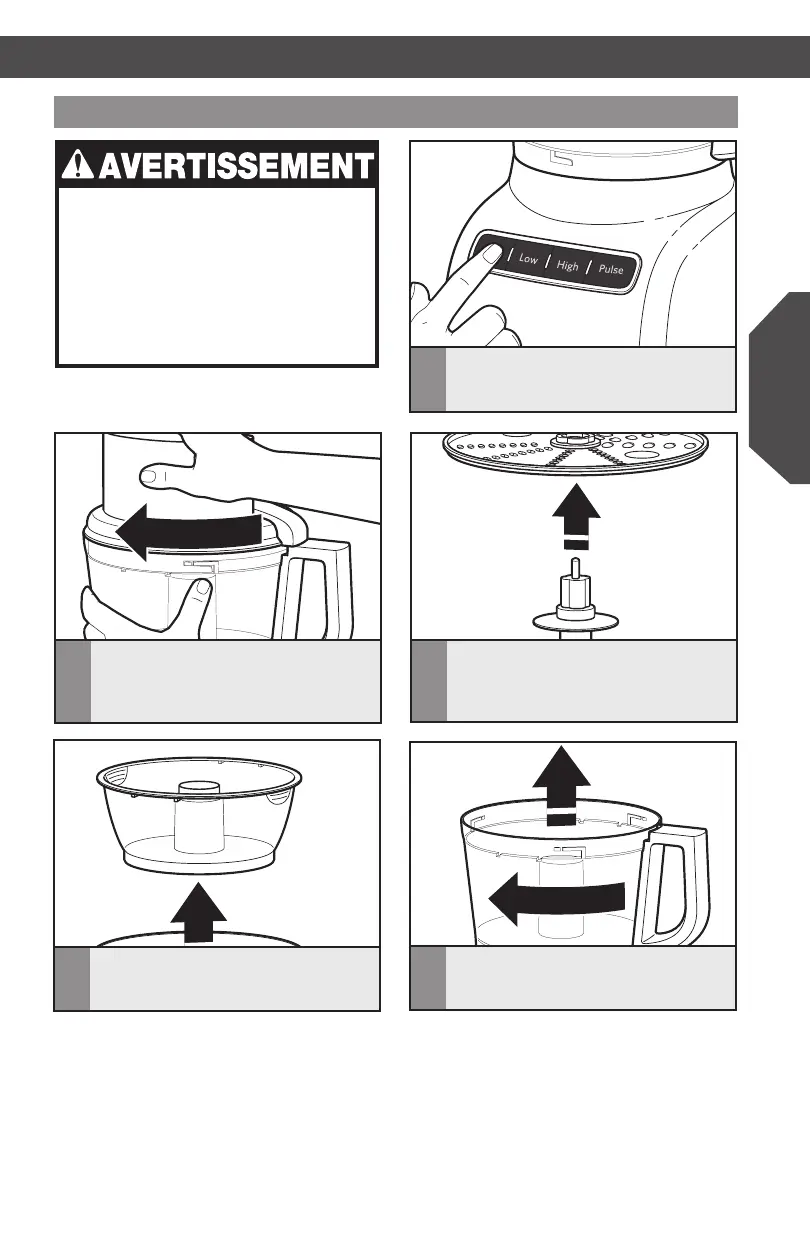 AVERTISSEMENT

Low
High
Pulse