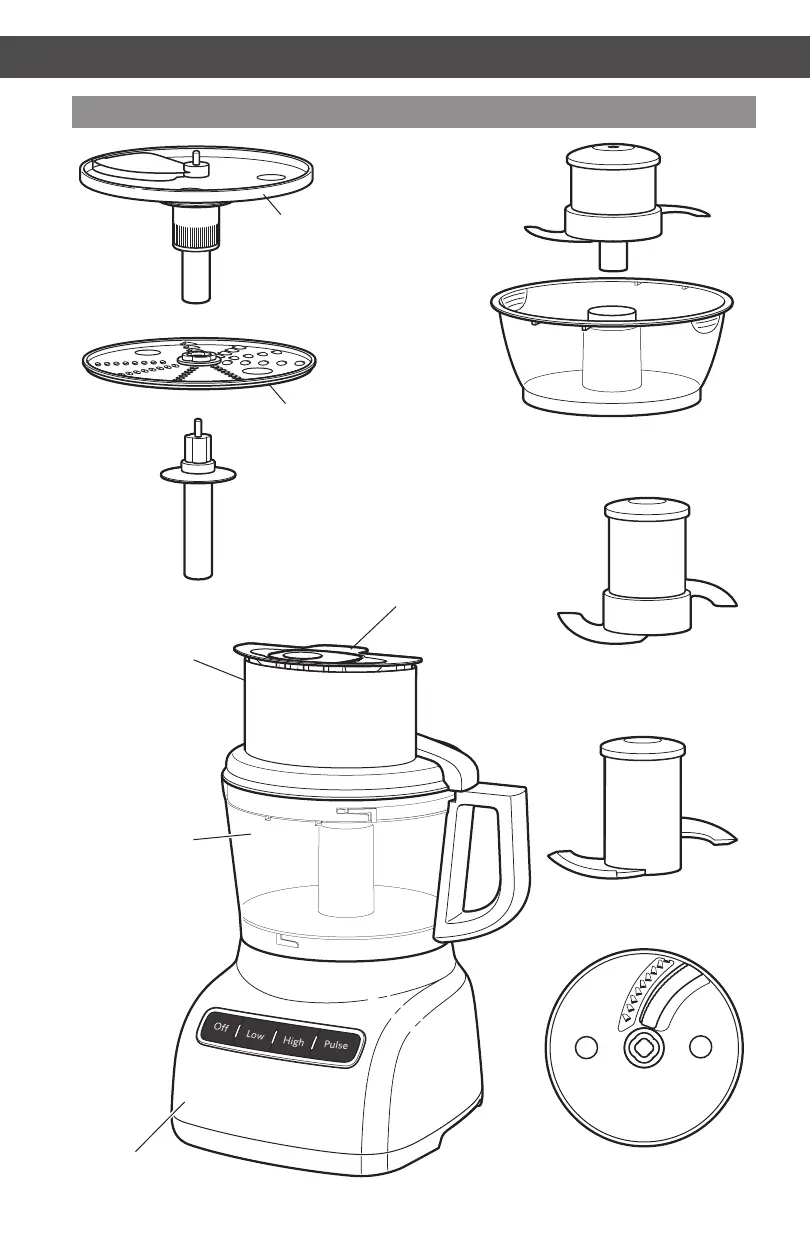 Off Low High Pulse