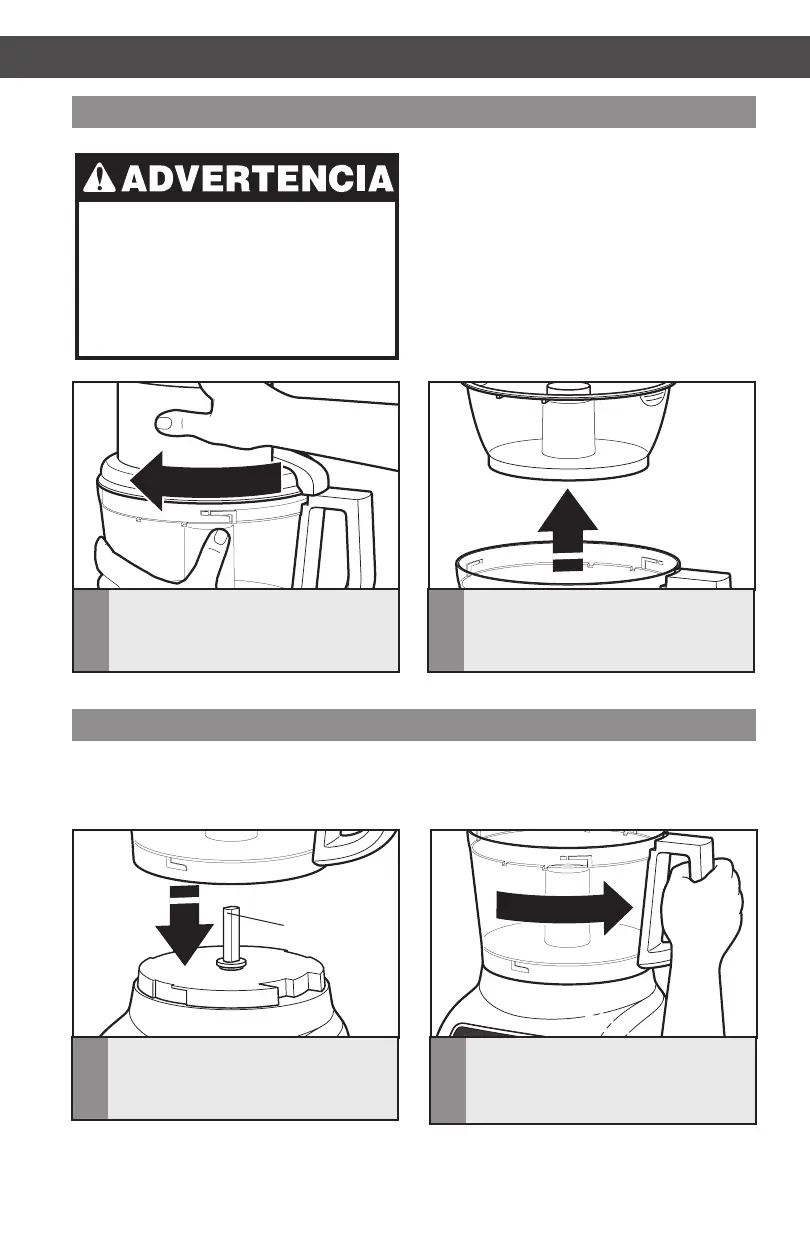 ADVERTENCIA