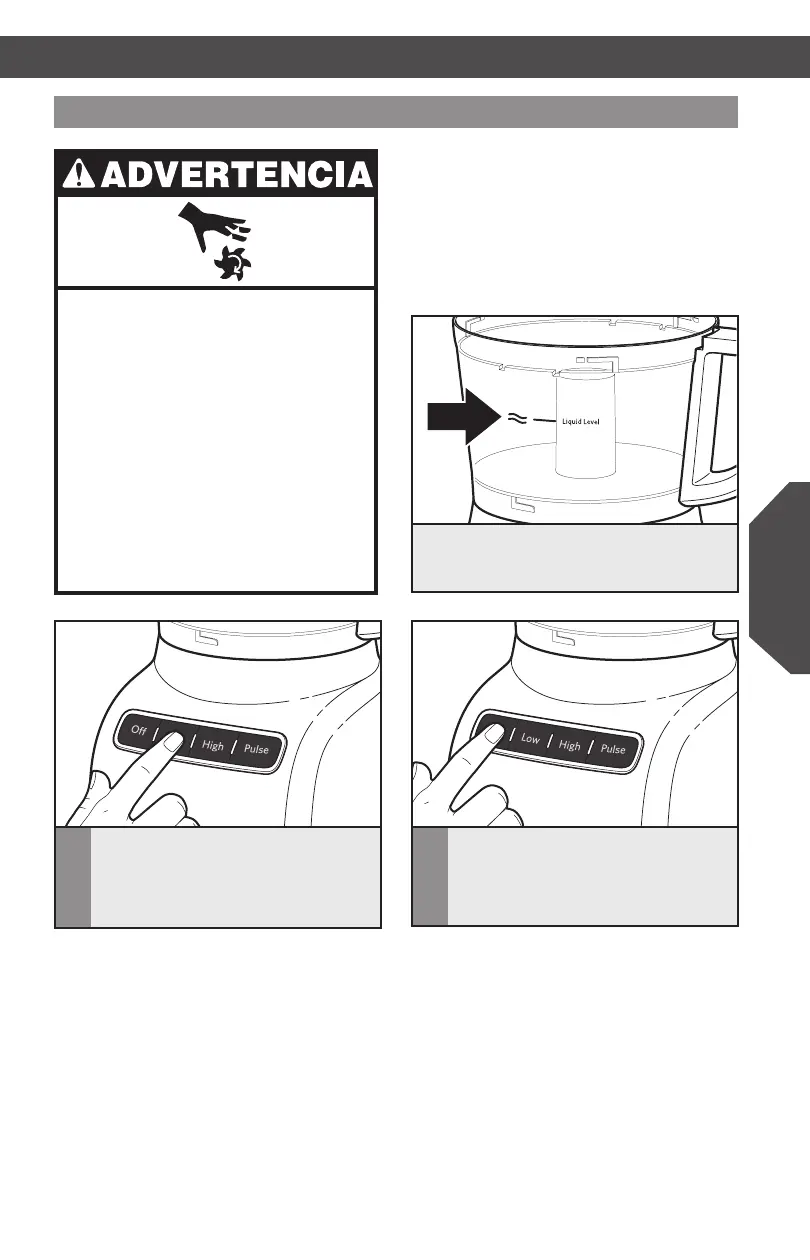 ADVERTENCIA

Liquid Level

Off | High | Pulse

Low | High | Pulse