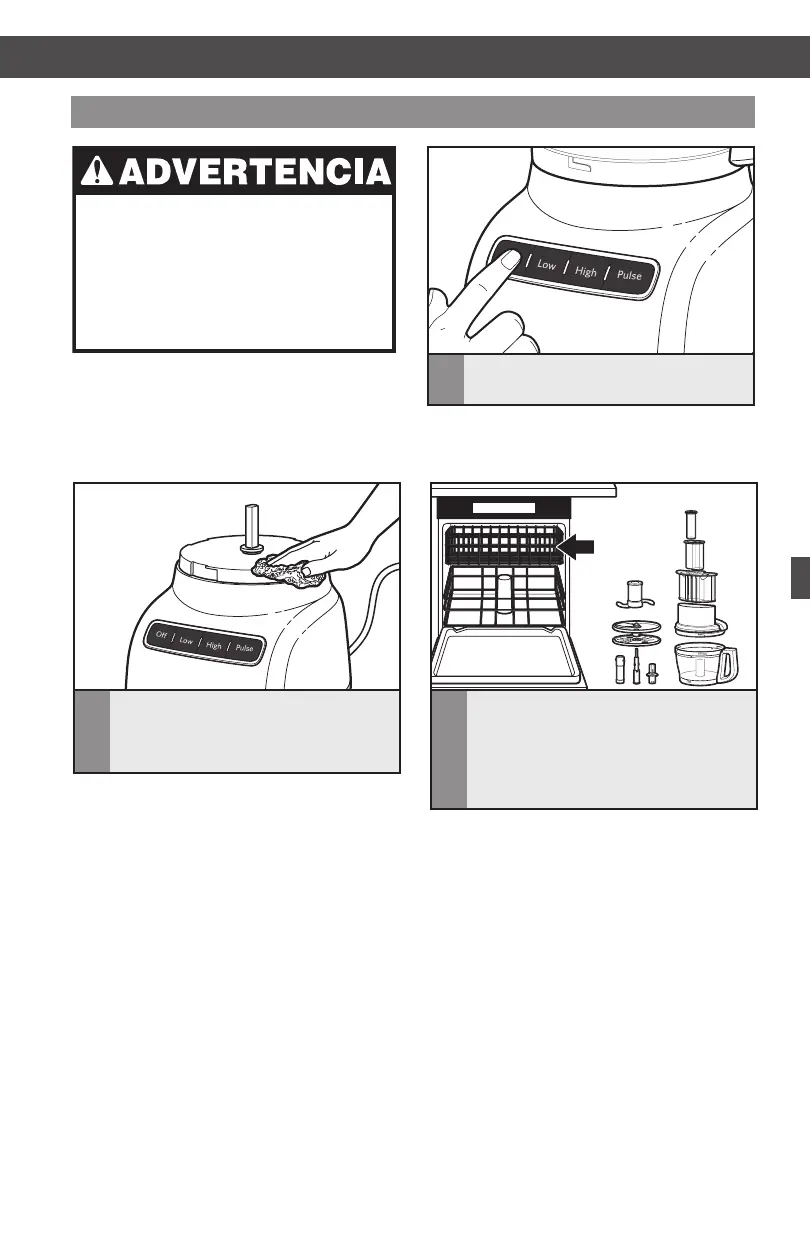 ADVERTENCIA

Low High Pulse

Off Low High Pulse