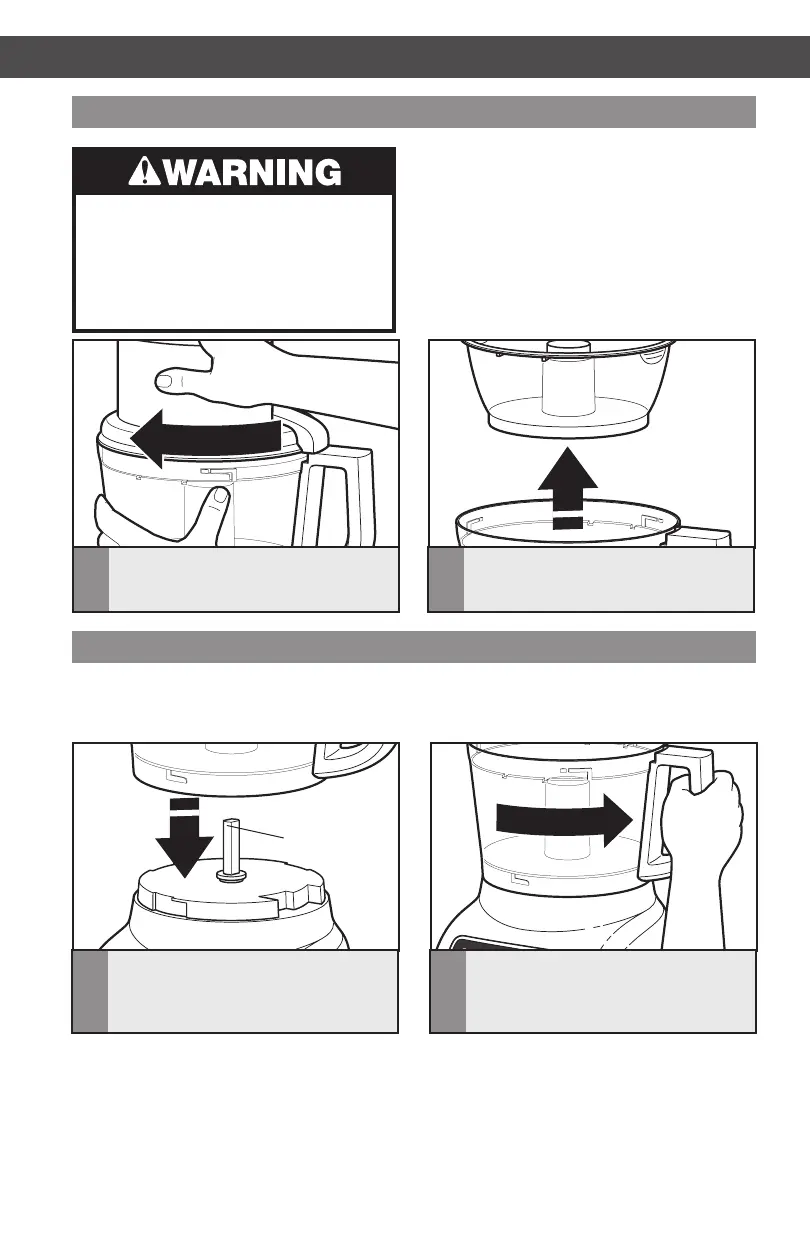 WARNING