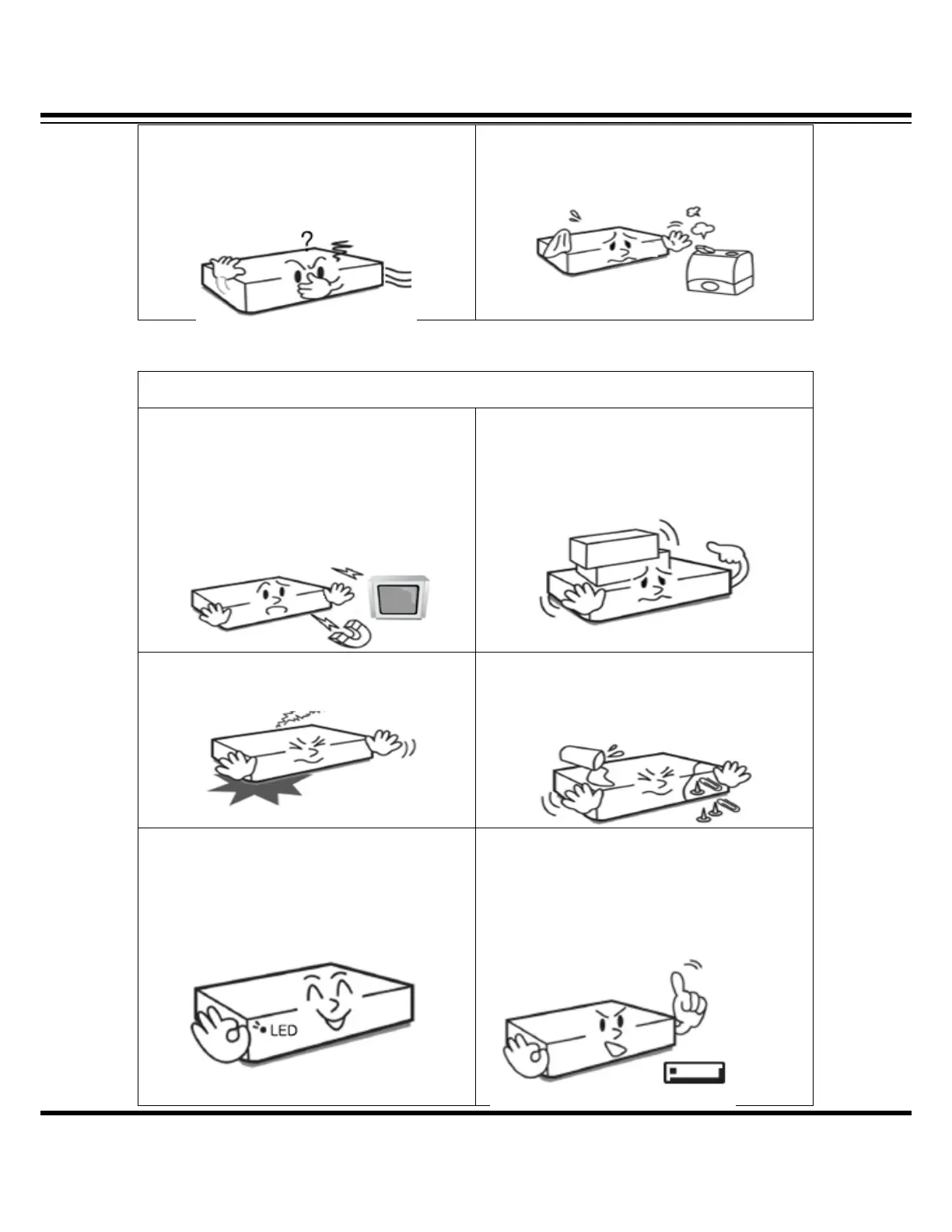 ?

LED