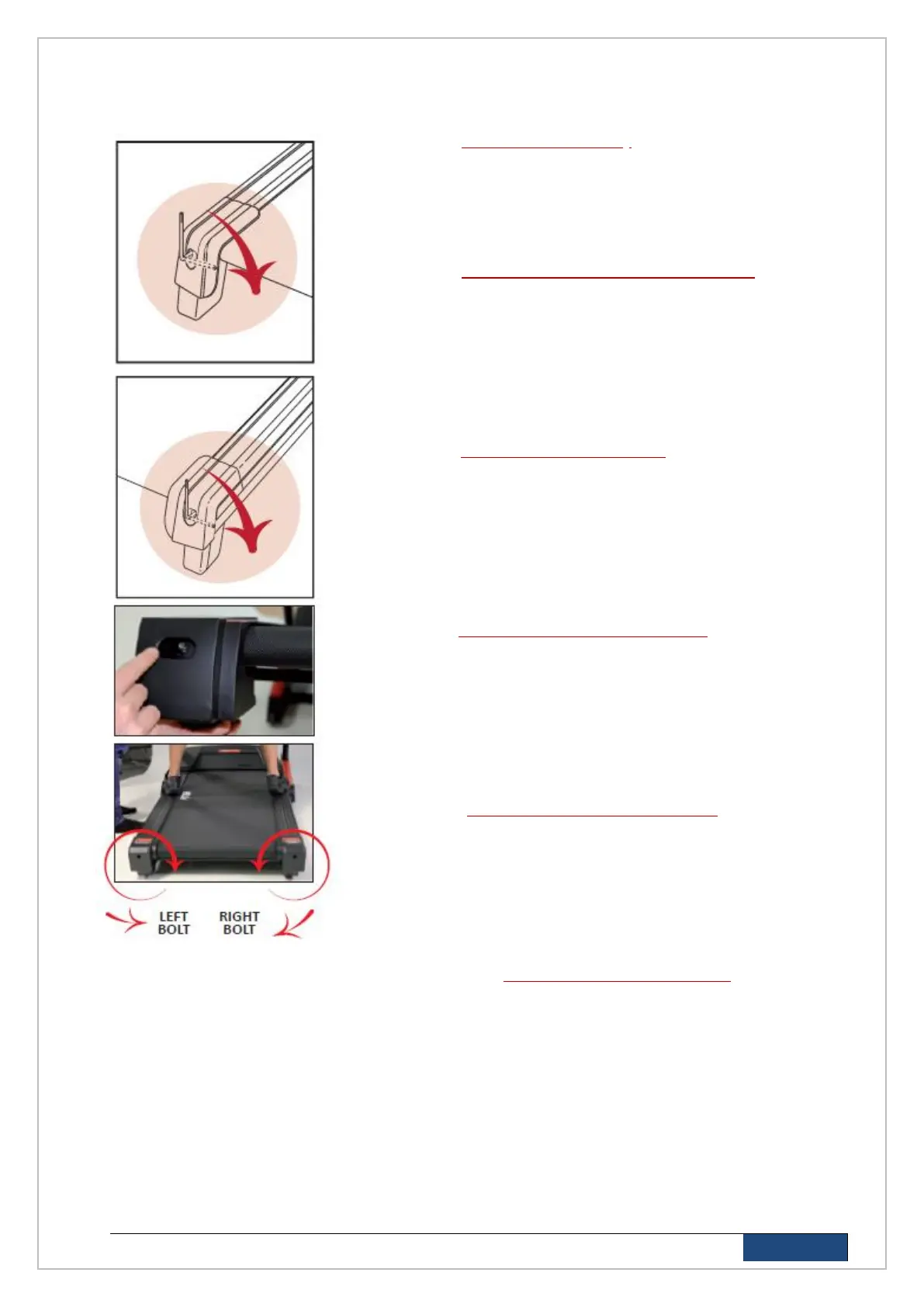 LEFT BOLT

RIGHT BOLT