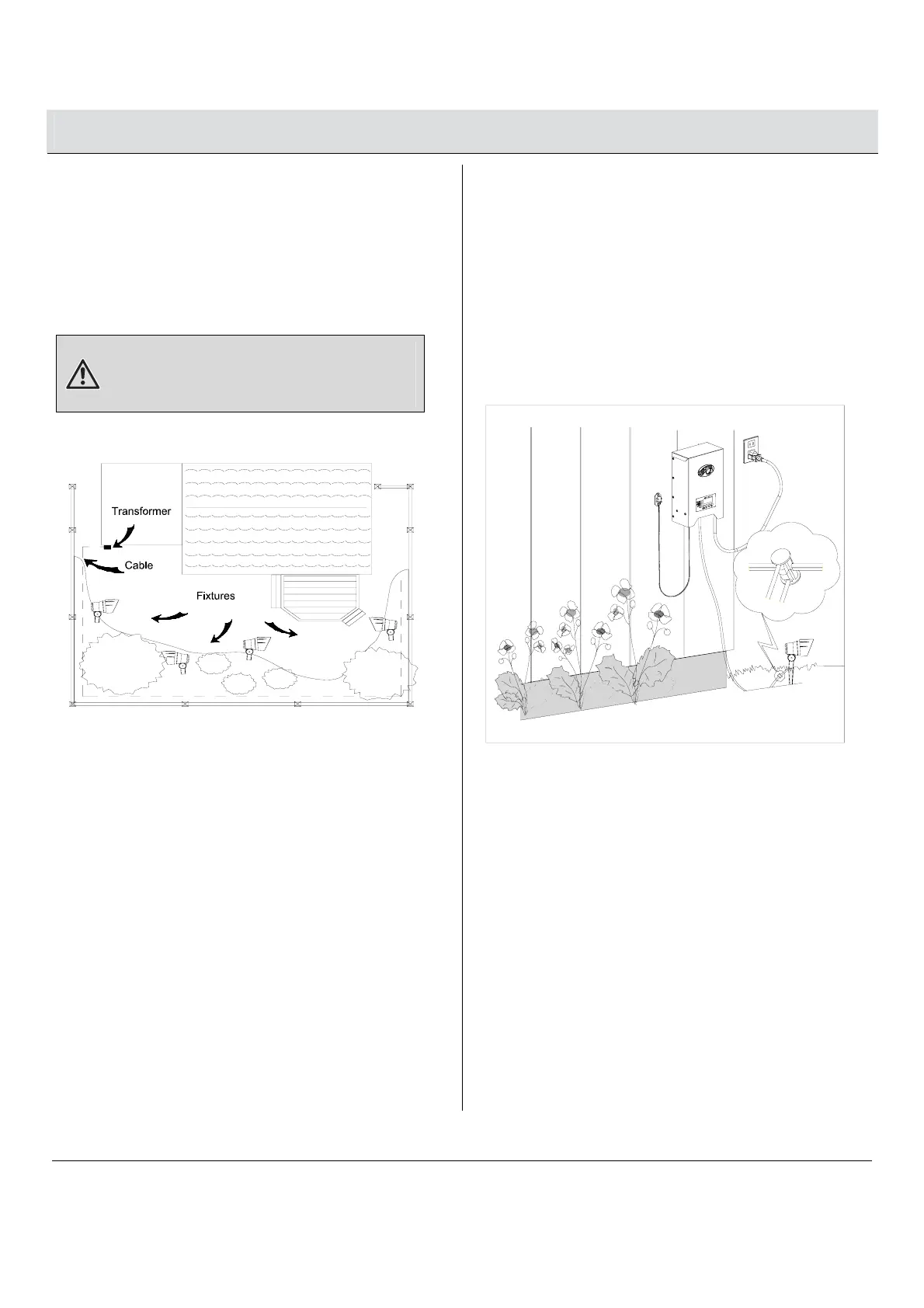 Transformer

Cable

Fixtures