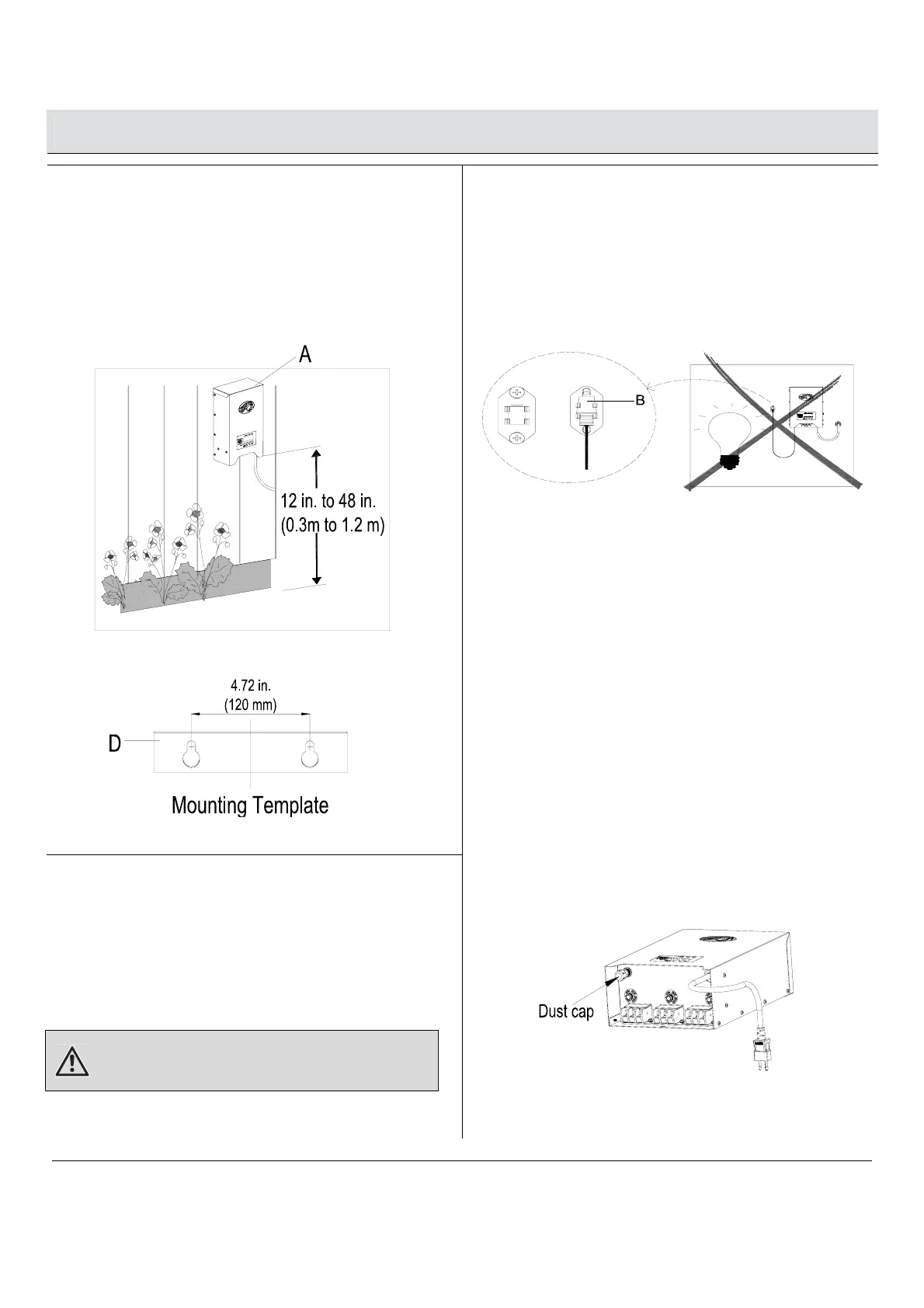 A

12 in. to 48 in.
(0.3m to 1.2 m)

4.72 in.
(120 mm)

D

Mounting Template

B

Dust cap