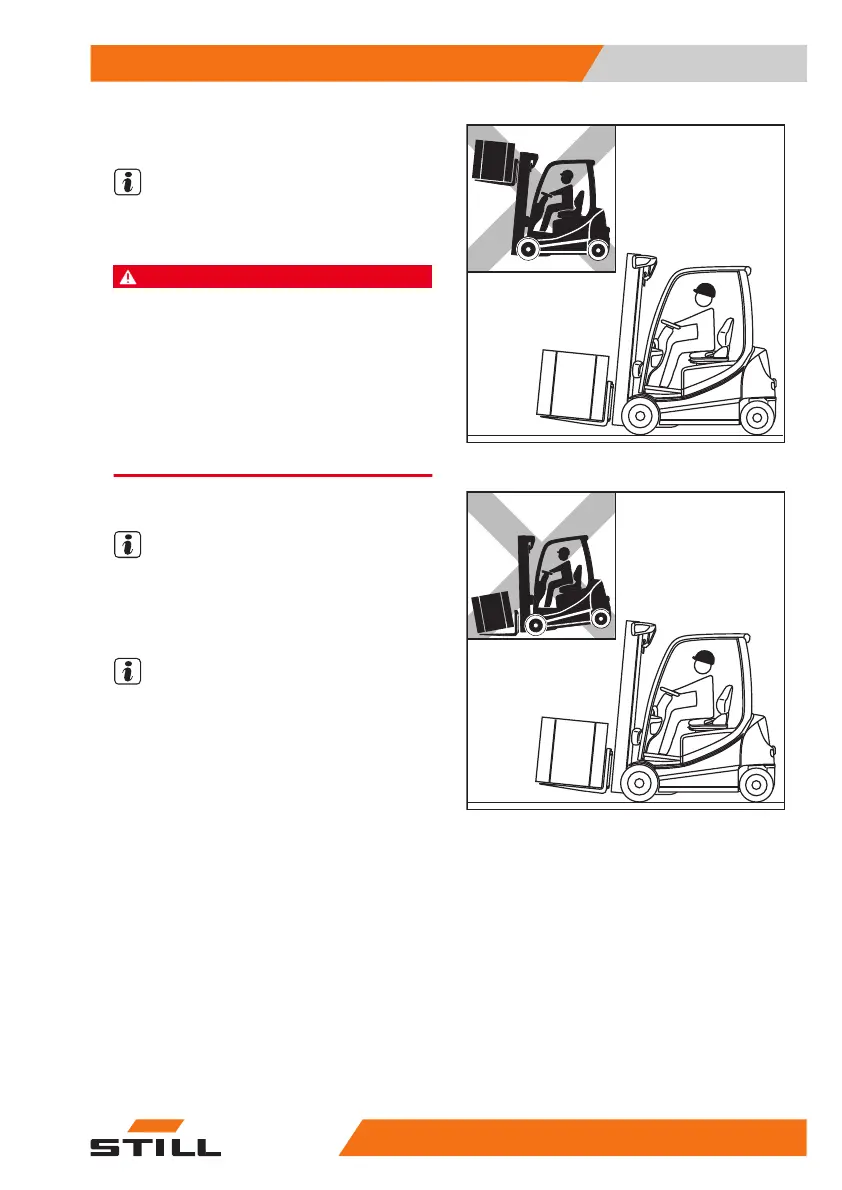 STILL