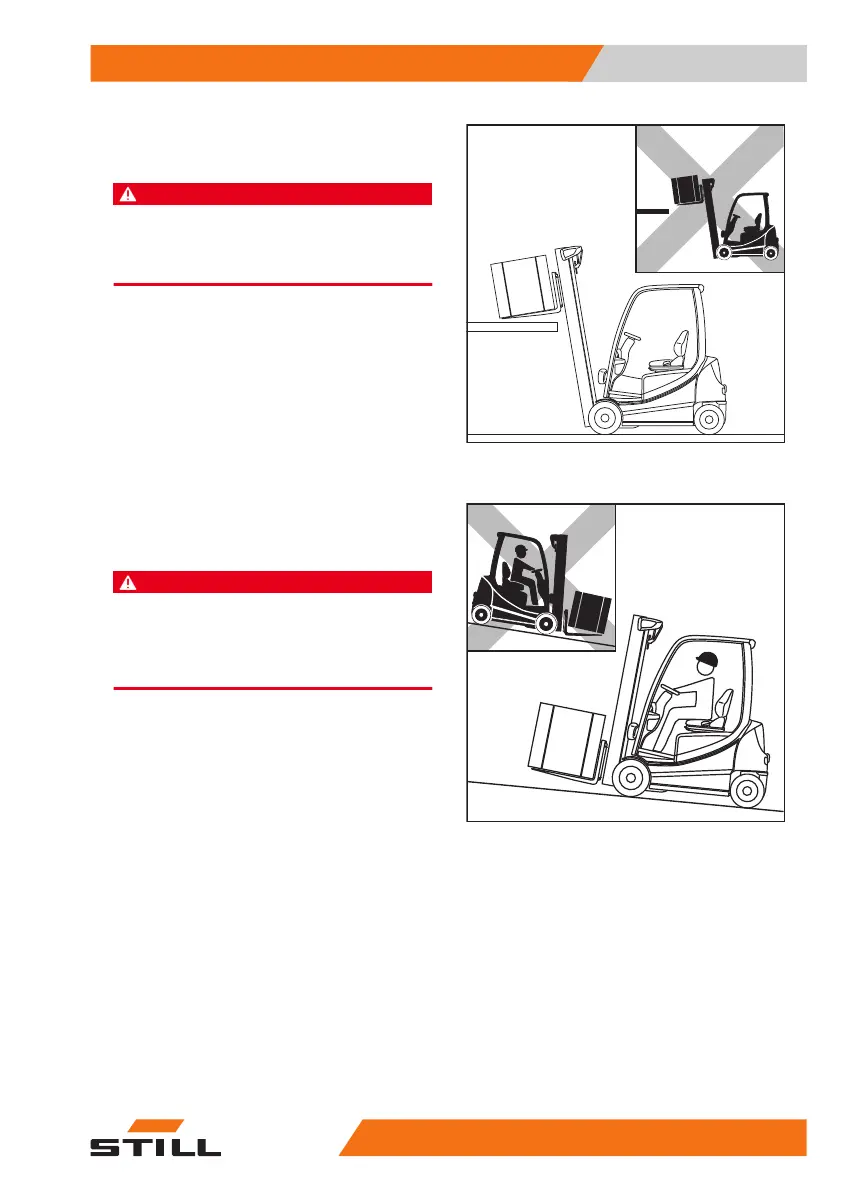 STILL