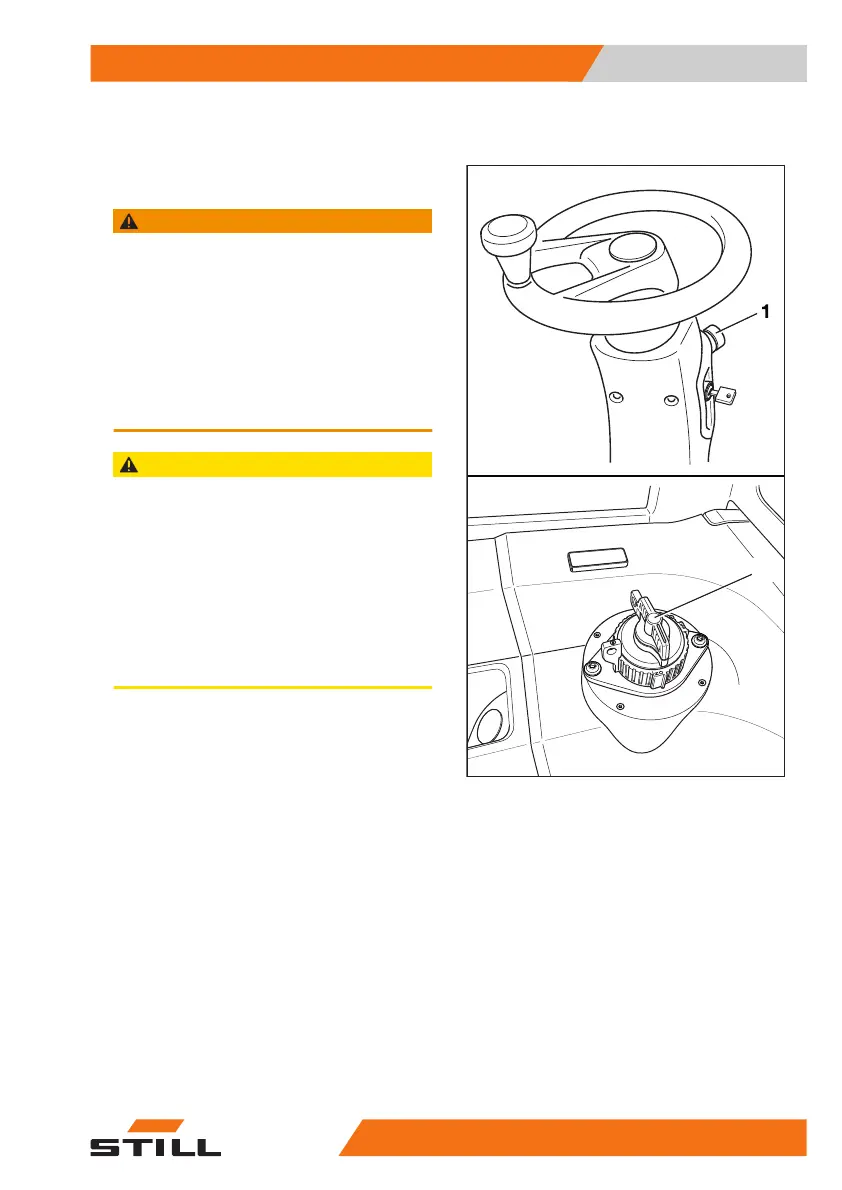 1

STILL