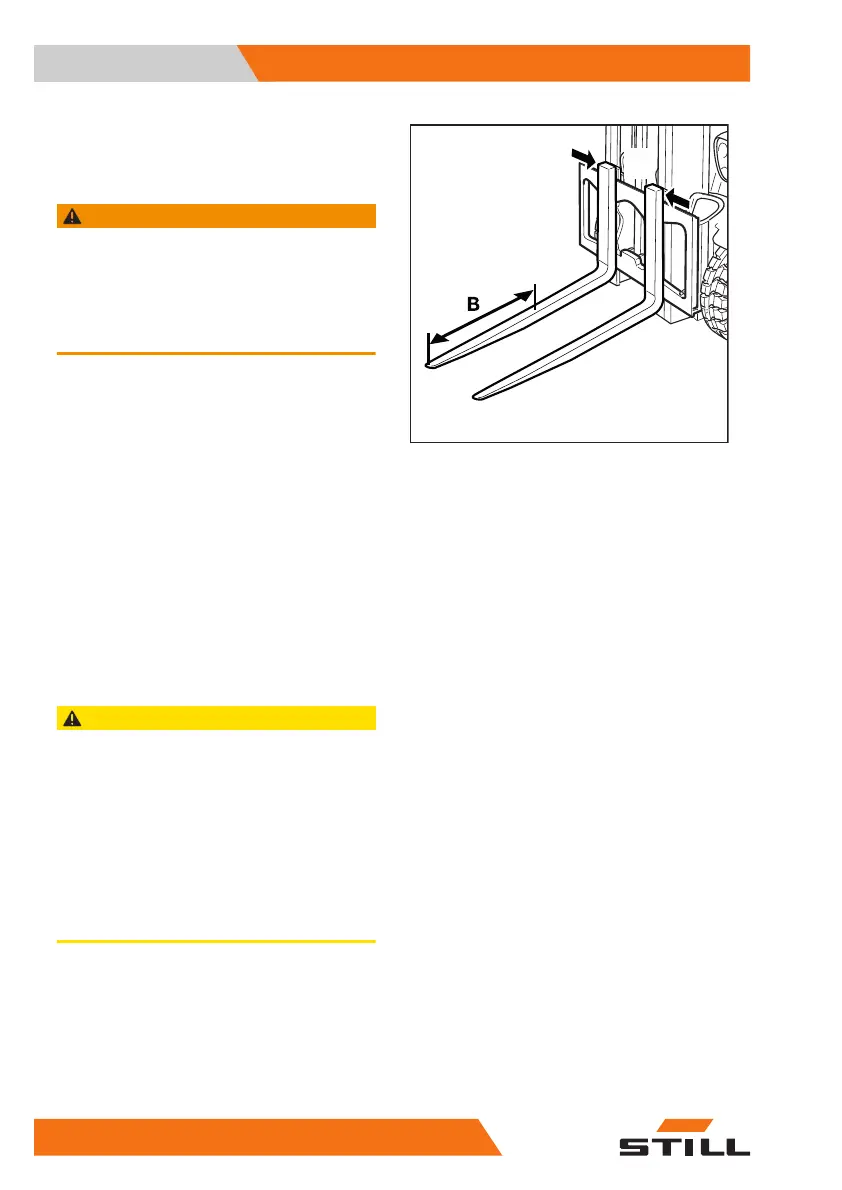 B

STILL