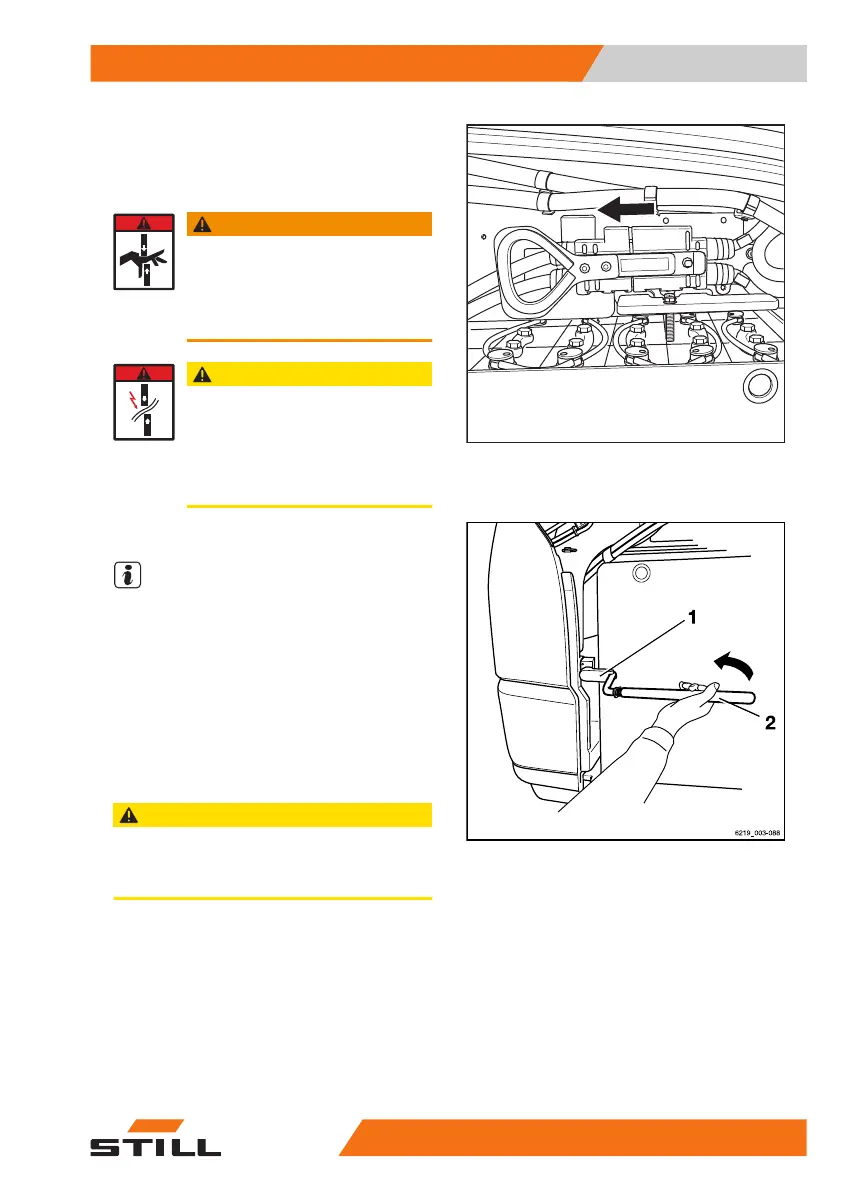 1

2

6219_003-088

STILL