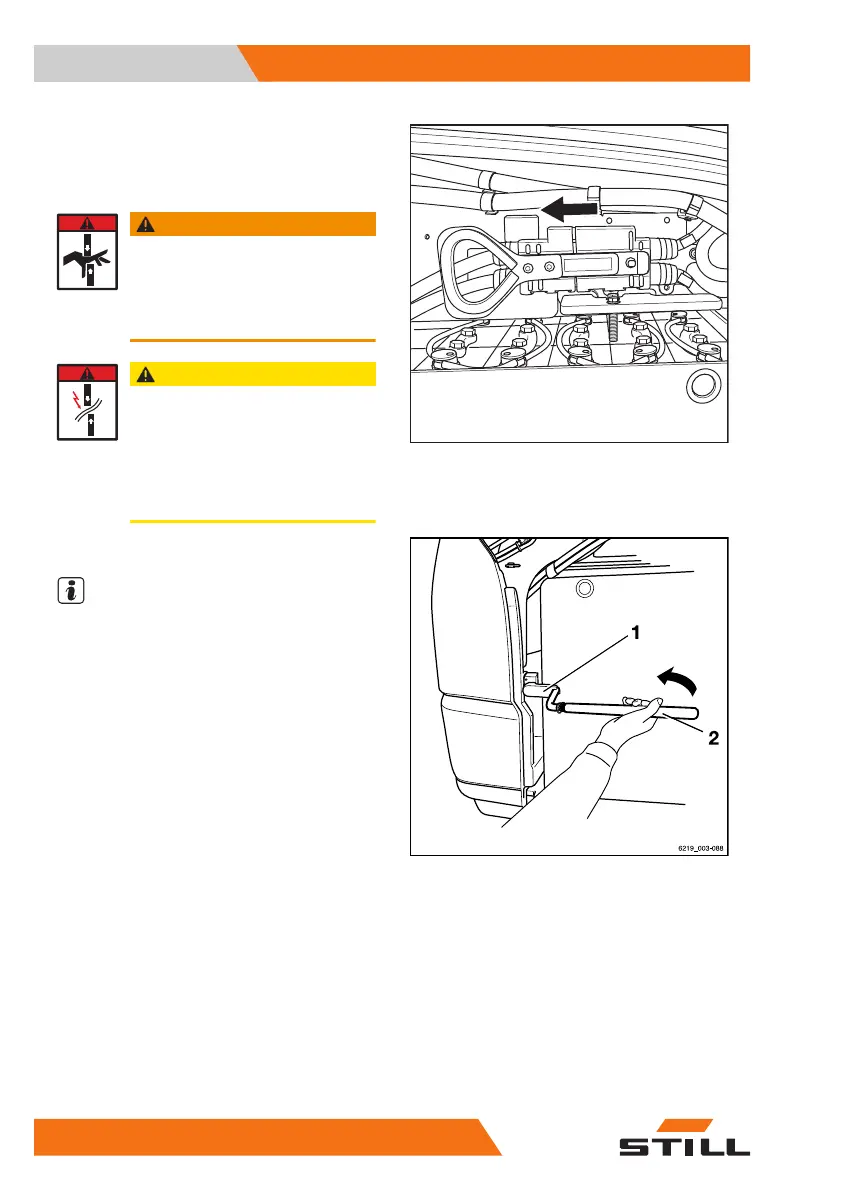 1

2

6219_003-088

STILL