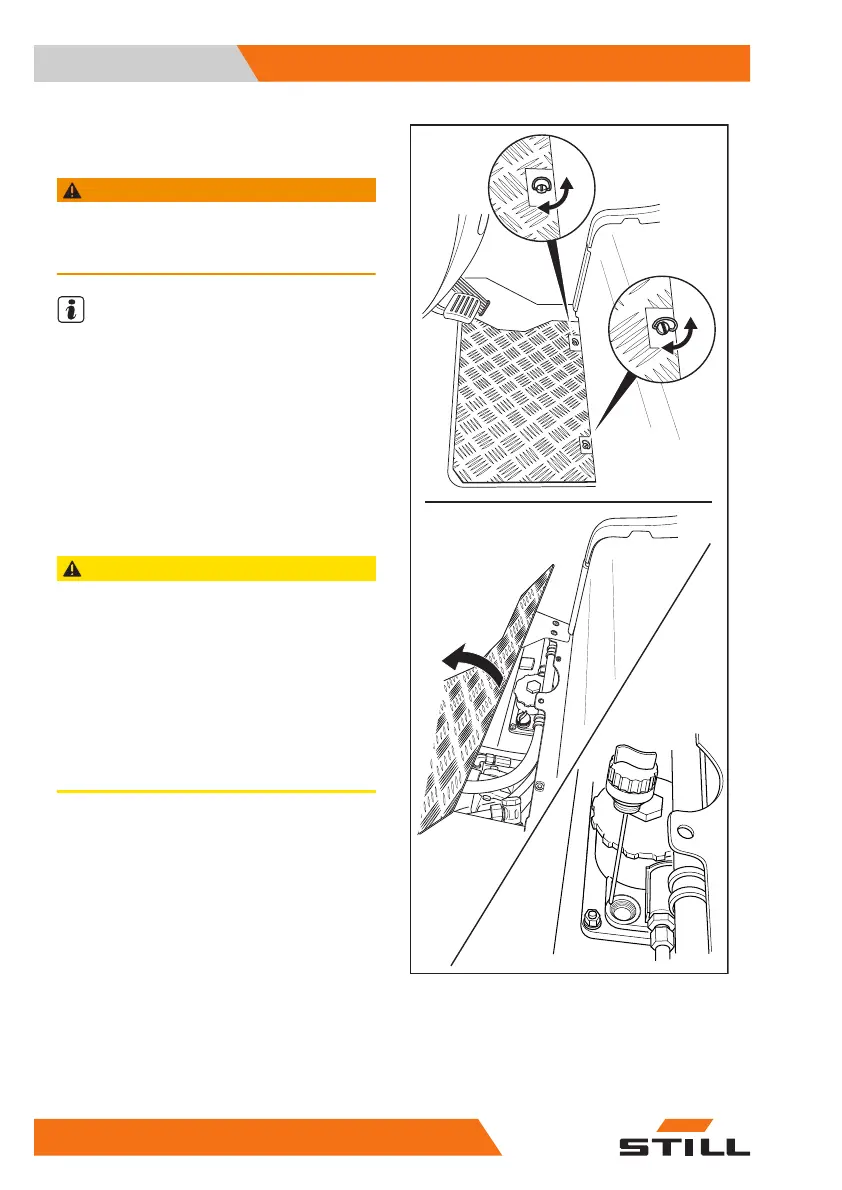 STILL