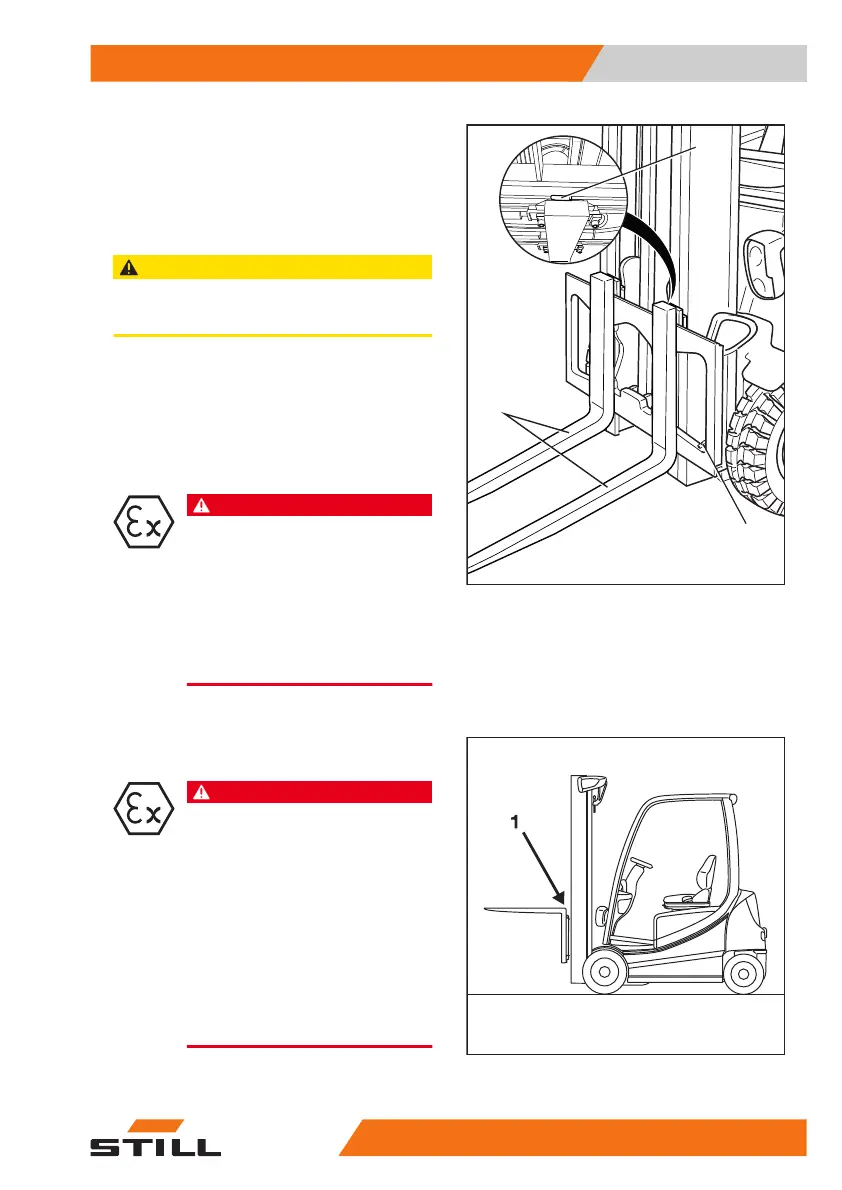 1

STILL