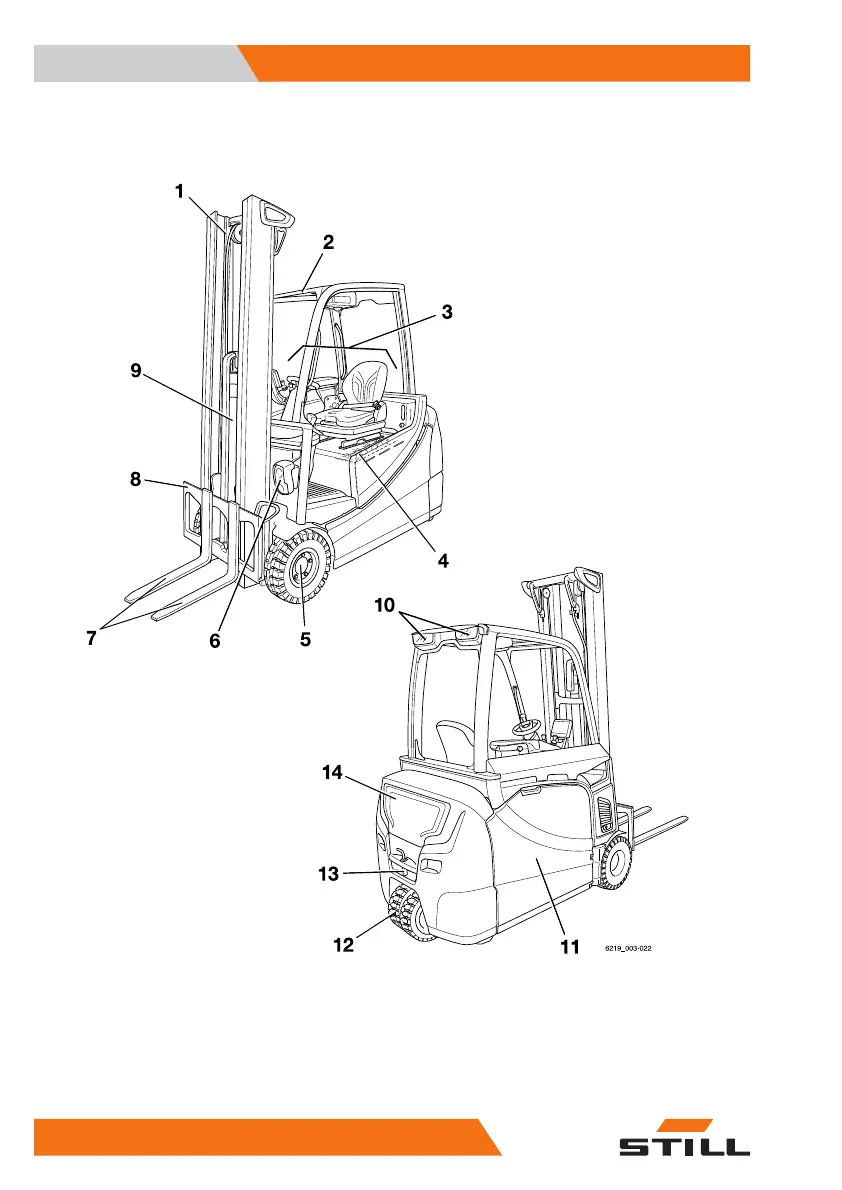 1
2
3
9
8
4
7
6
5
10
14
13
12
11
6219_003-022

STILL