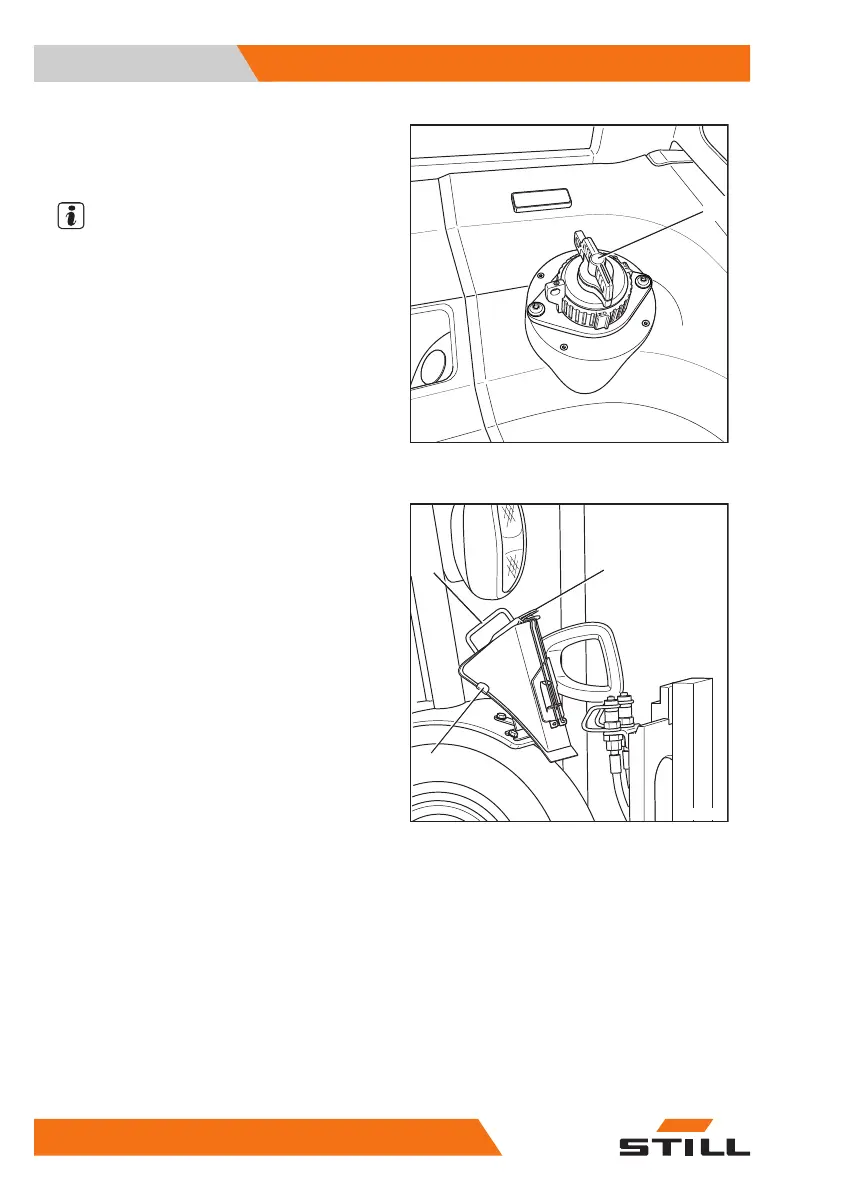 STILL