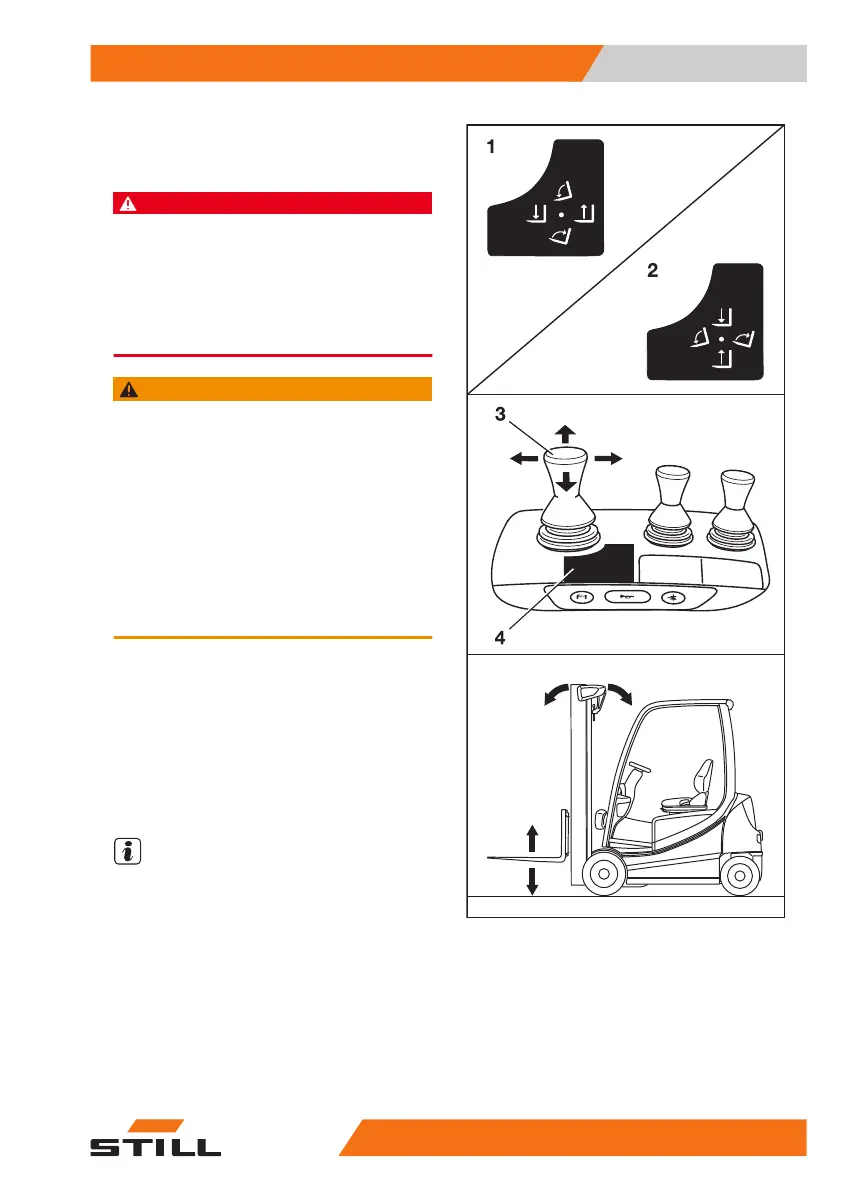 1

2

3

4

F1

STILL