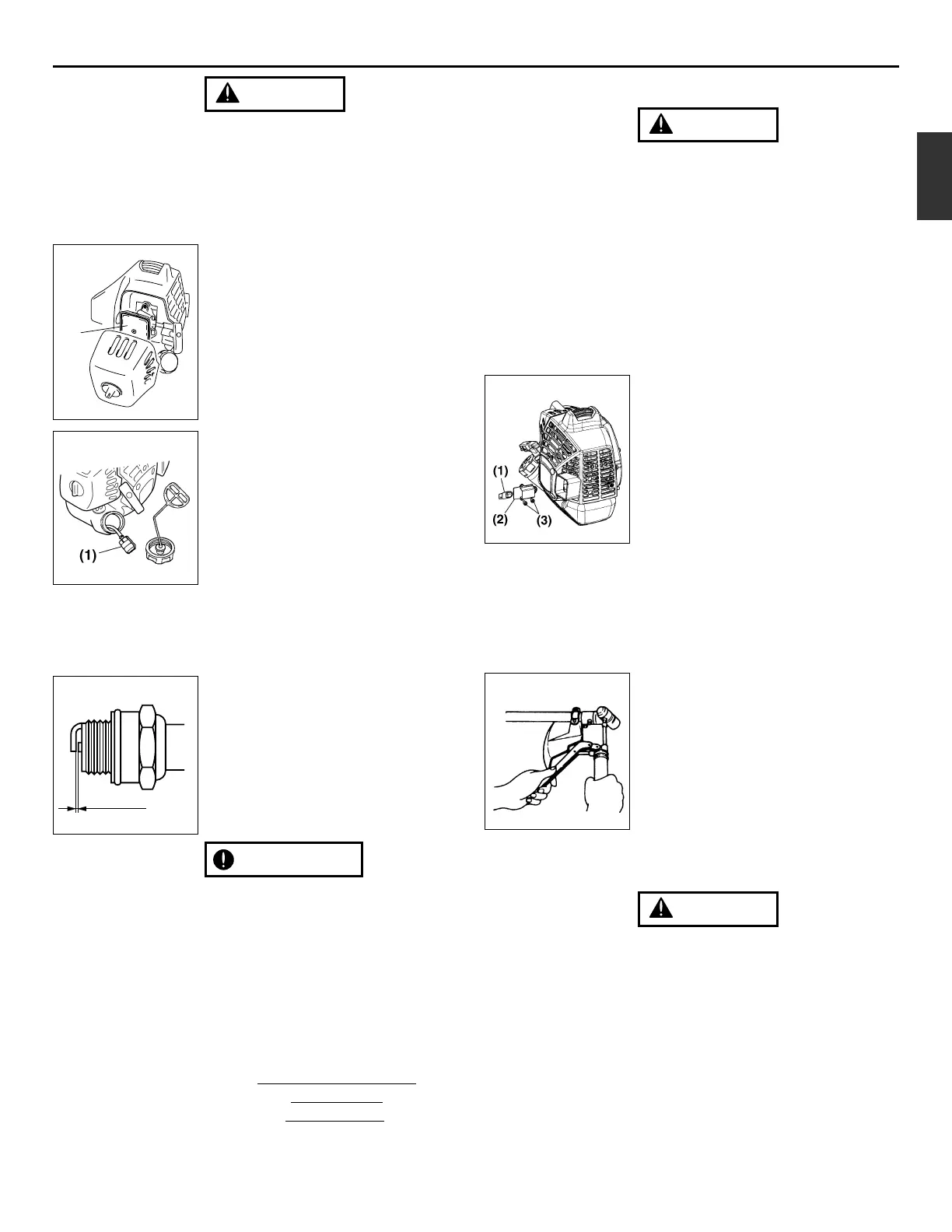 (1)

(1)
(2)
(3)