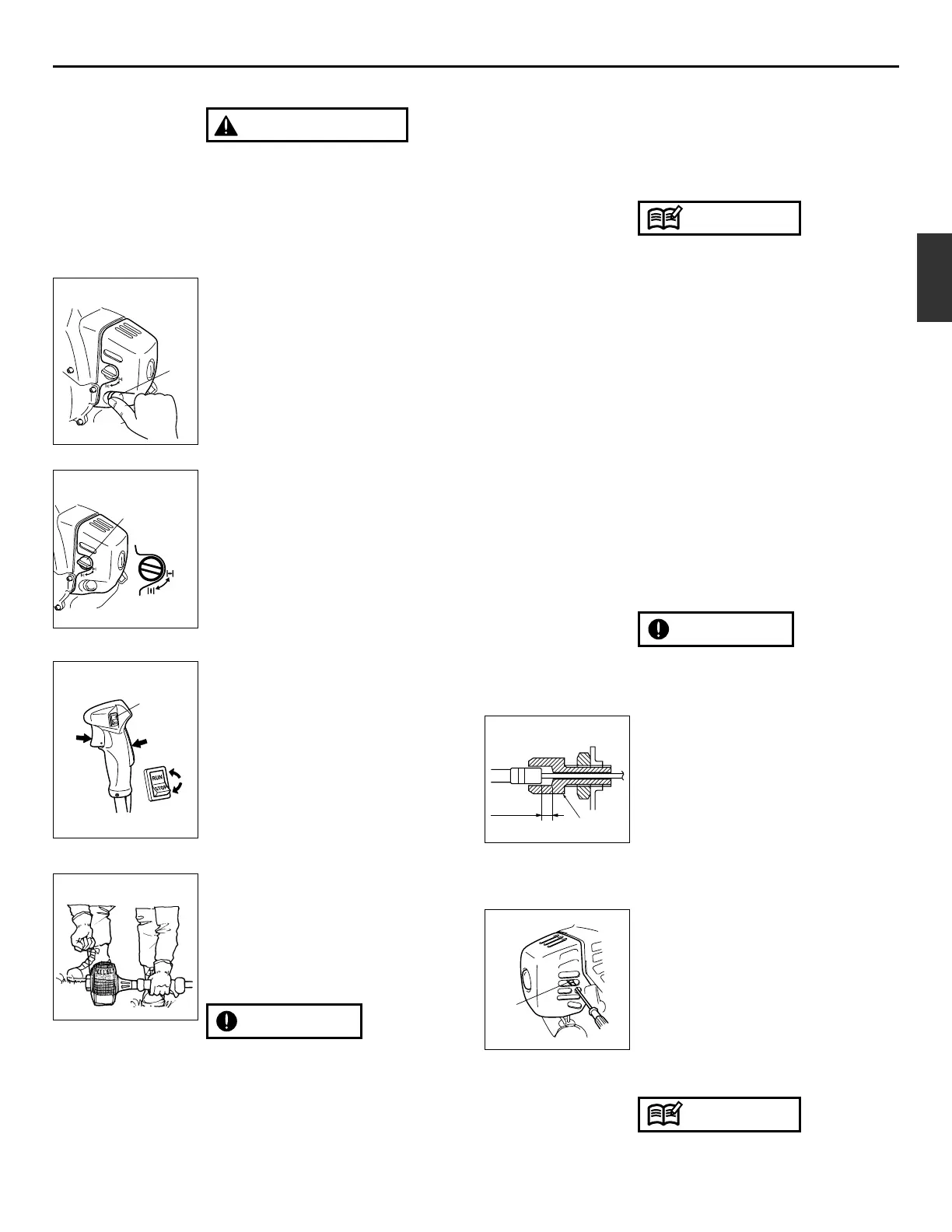 RUN
STOP