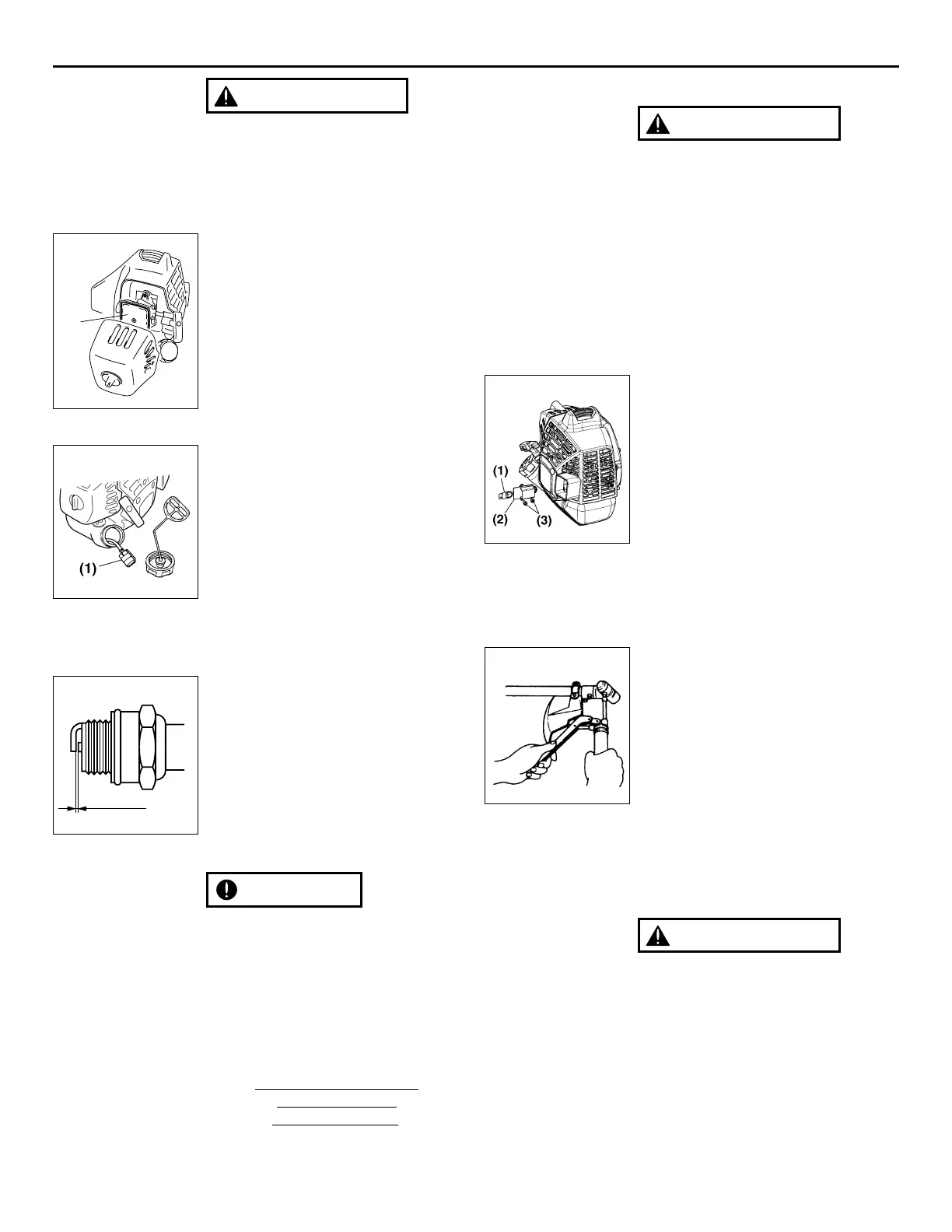 (1)

(1)

(2)

(3)