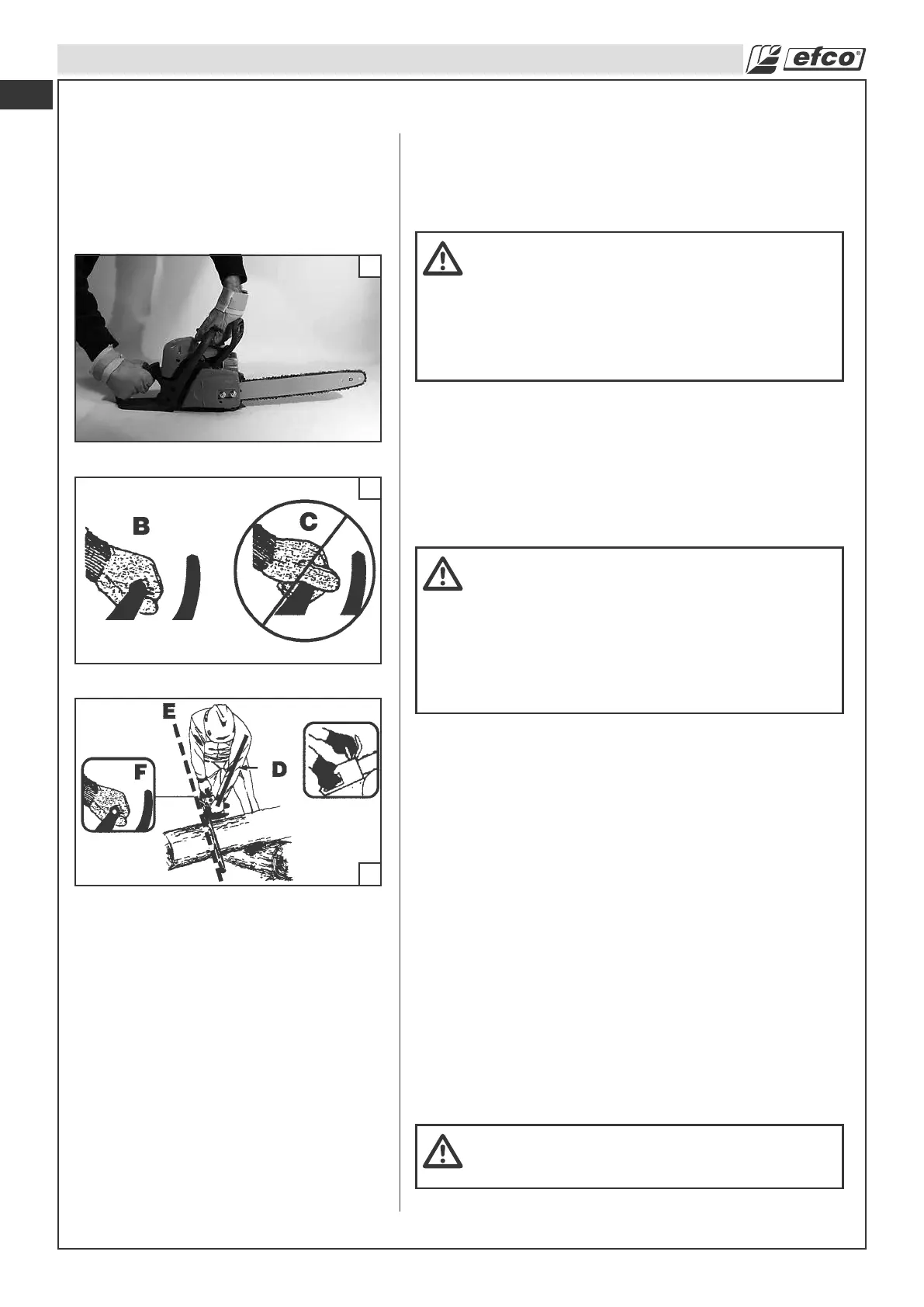 efco

B

C

E

F

D