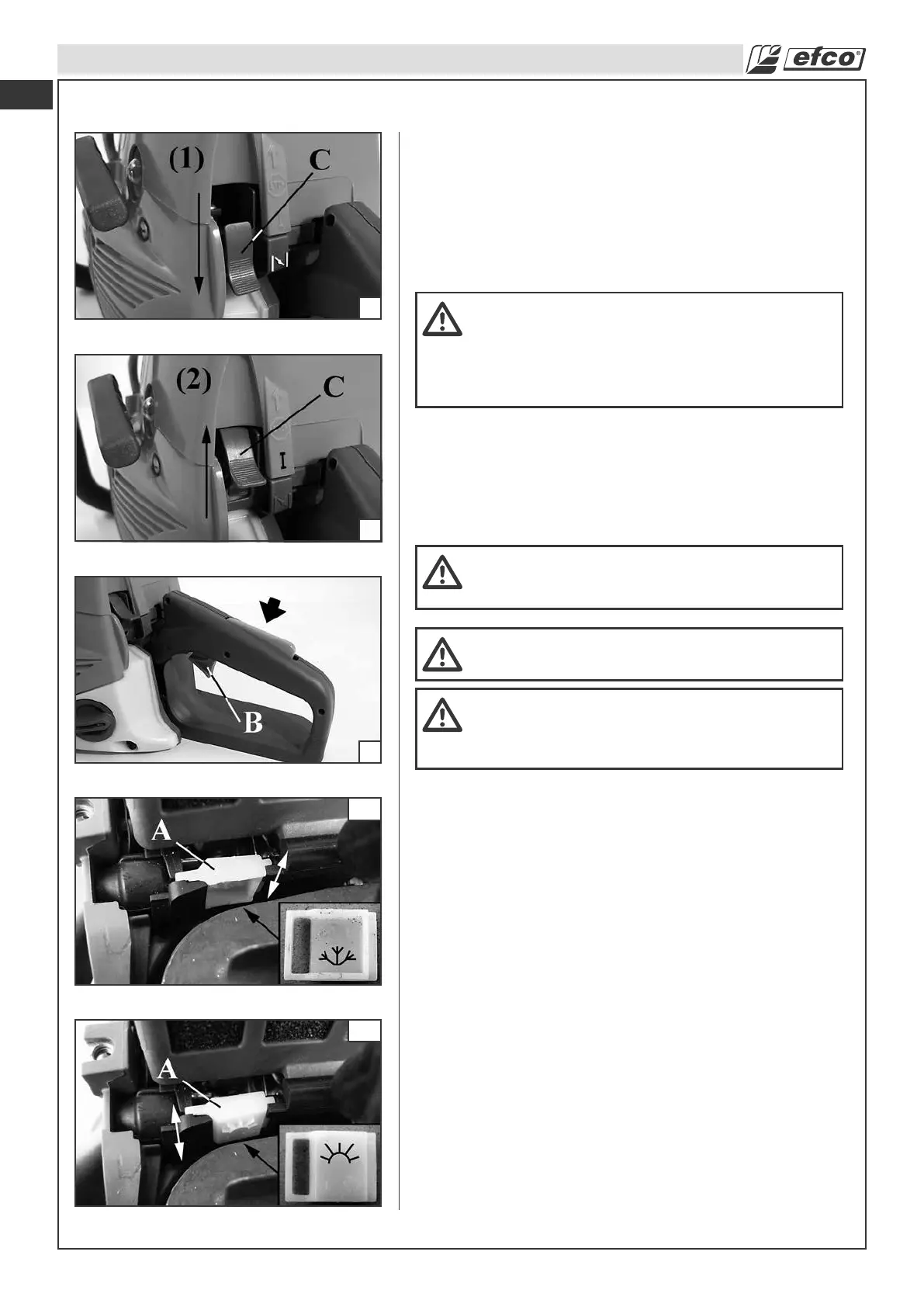 efco

(1)

C

(2)

C

I

B

A

A