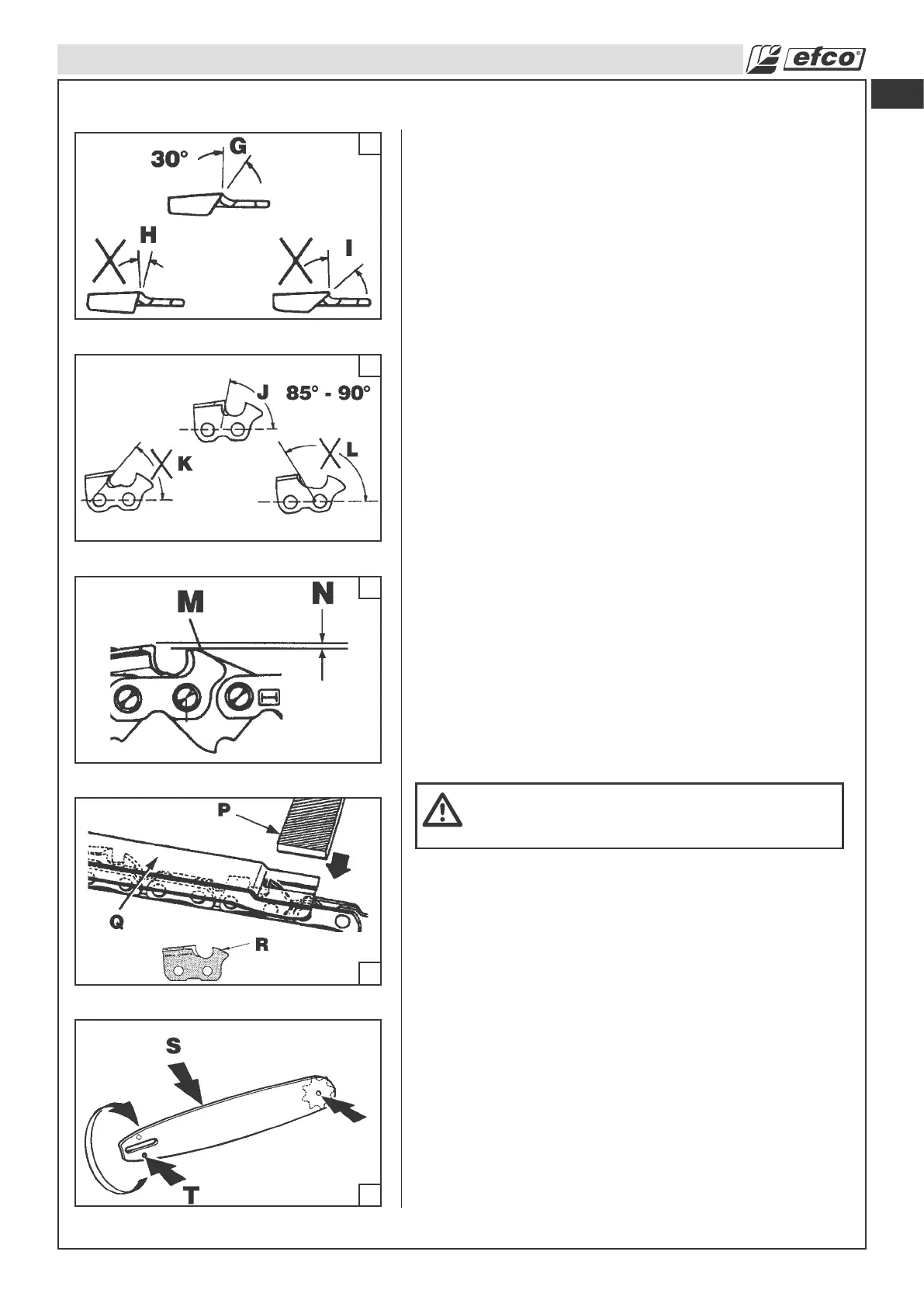 efco

30°
G
H
I

J
85° - 90°
K
L

M
N

P
Q
R

S
T