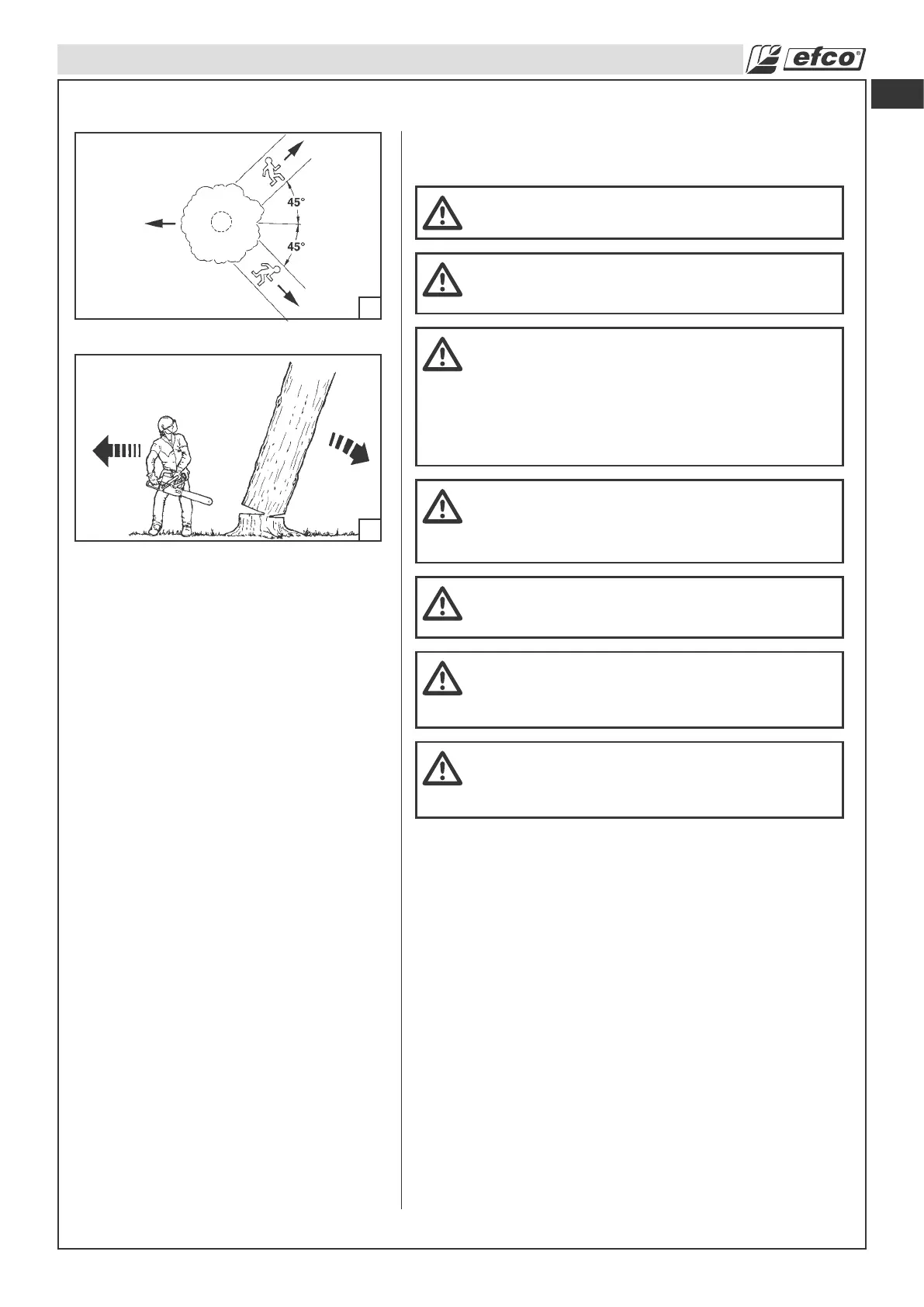 efco®

45°

45°