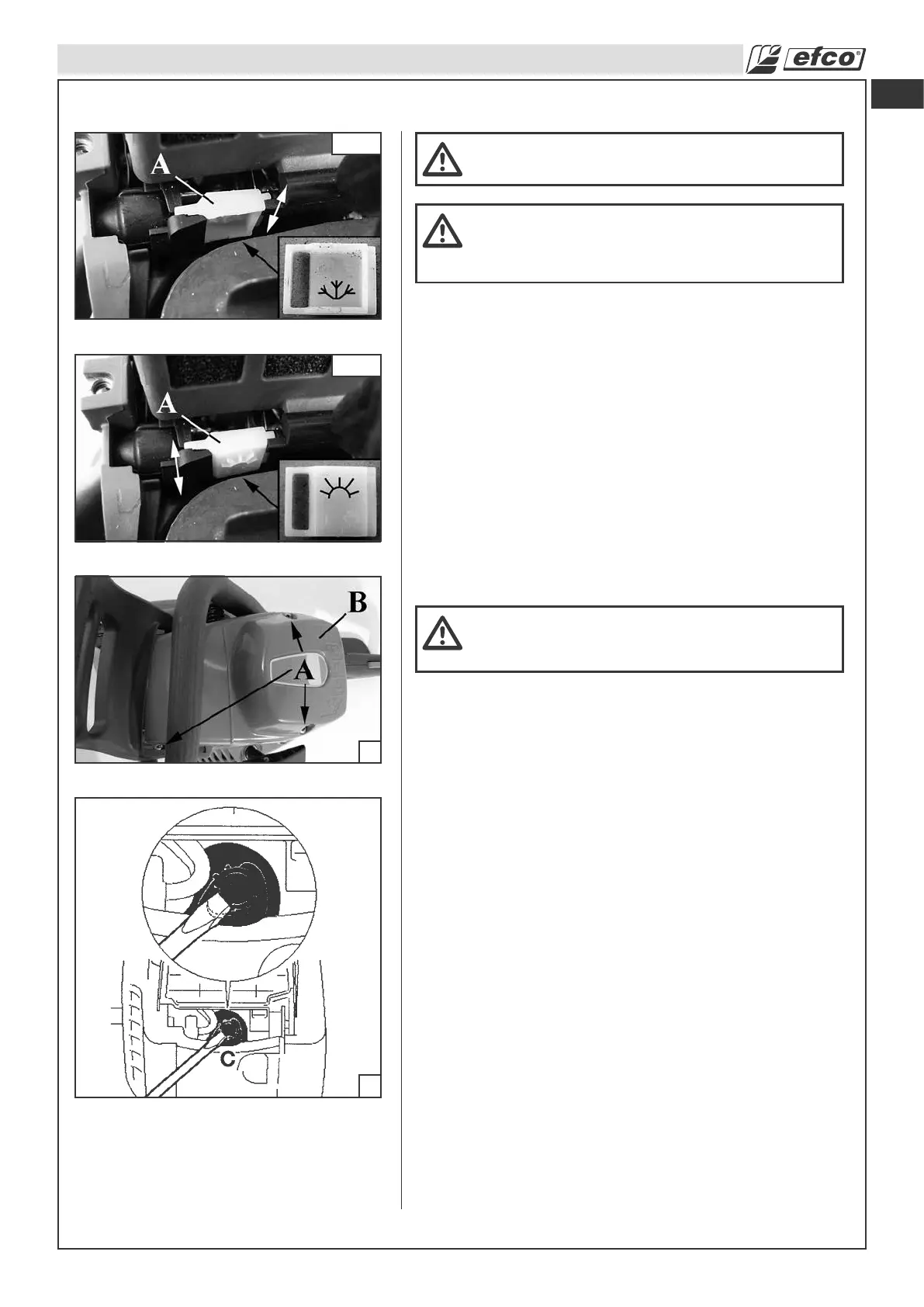 efco

A

A

B

A

C