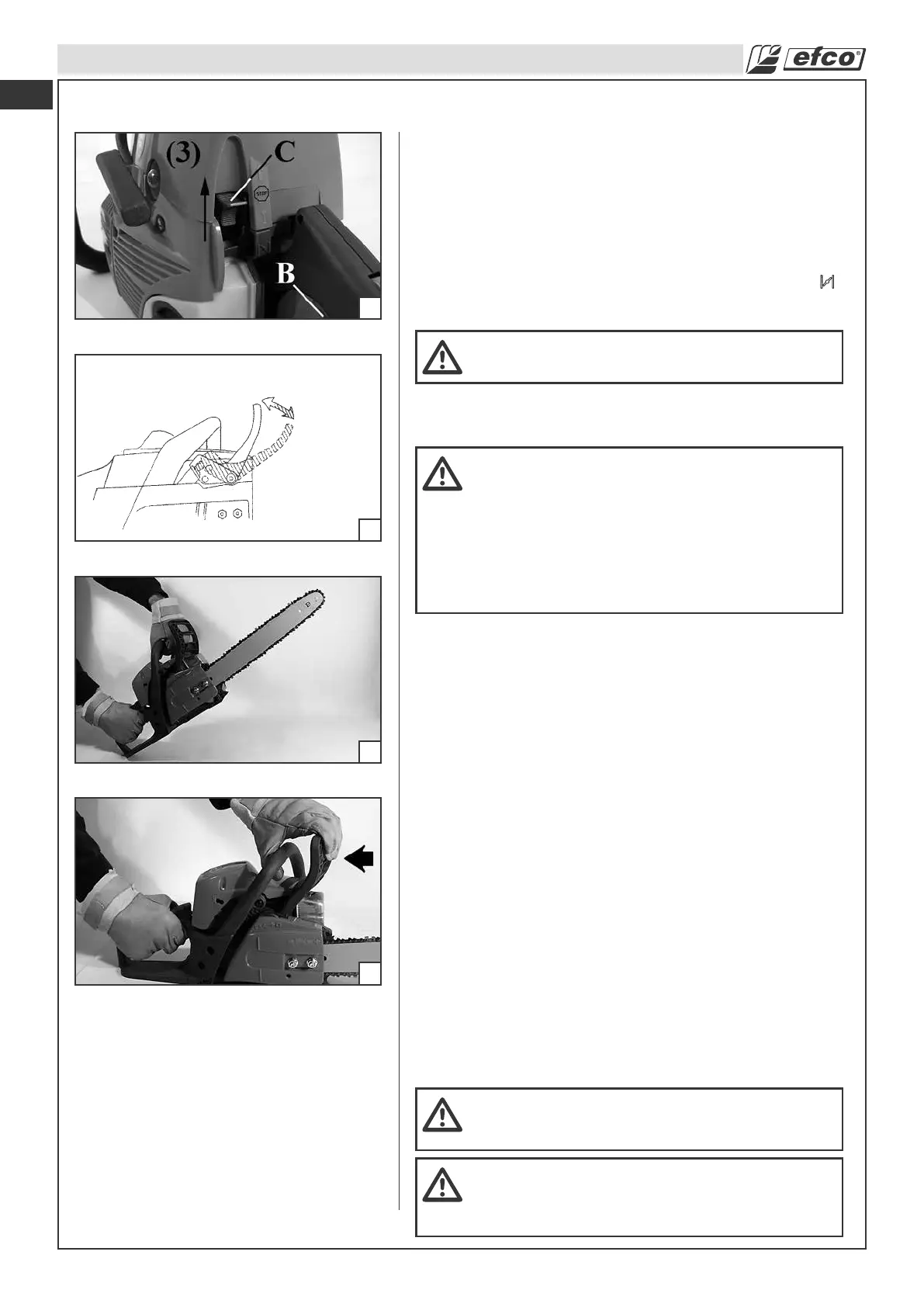 efco

(3)

C

STOP

B