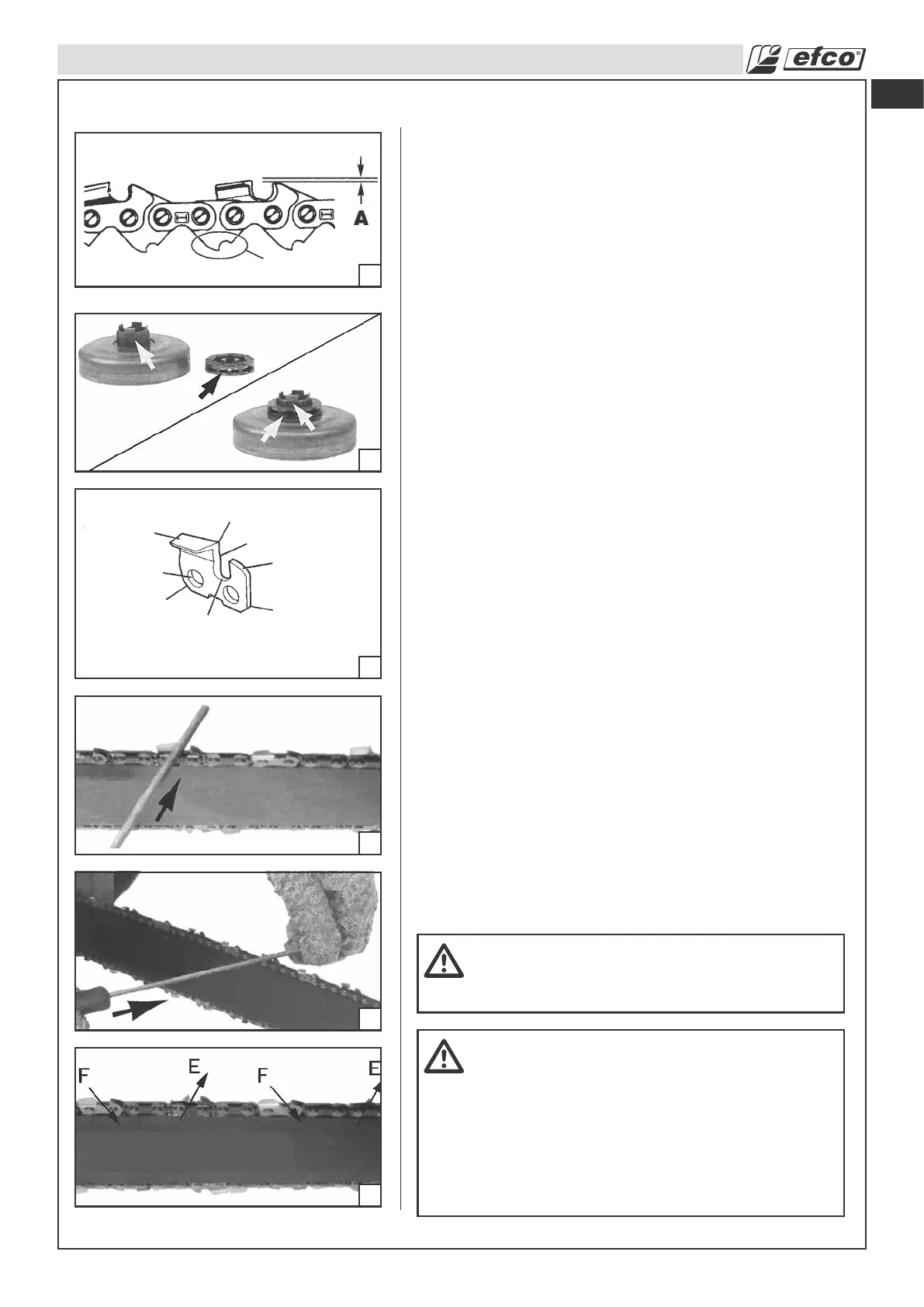 efco®

A

F
E
F
E