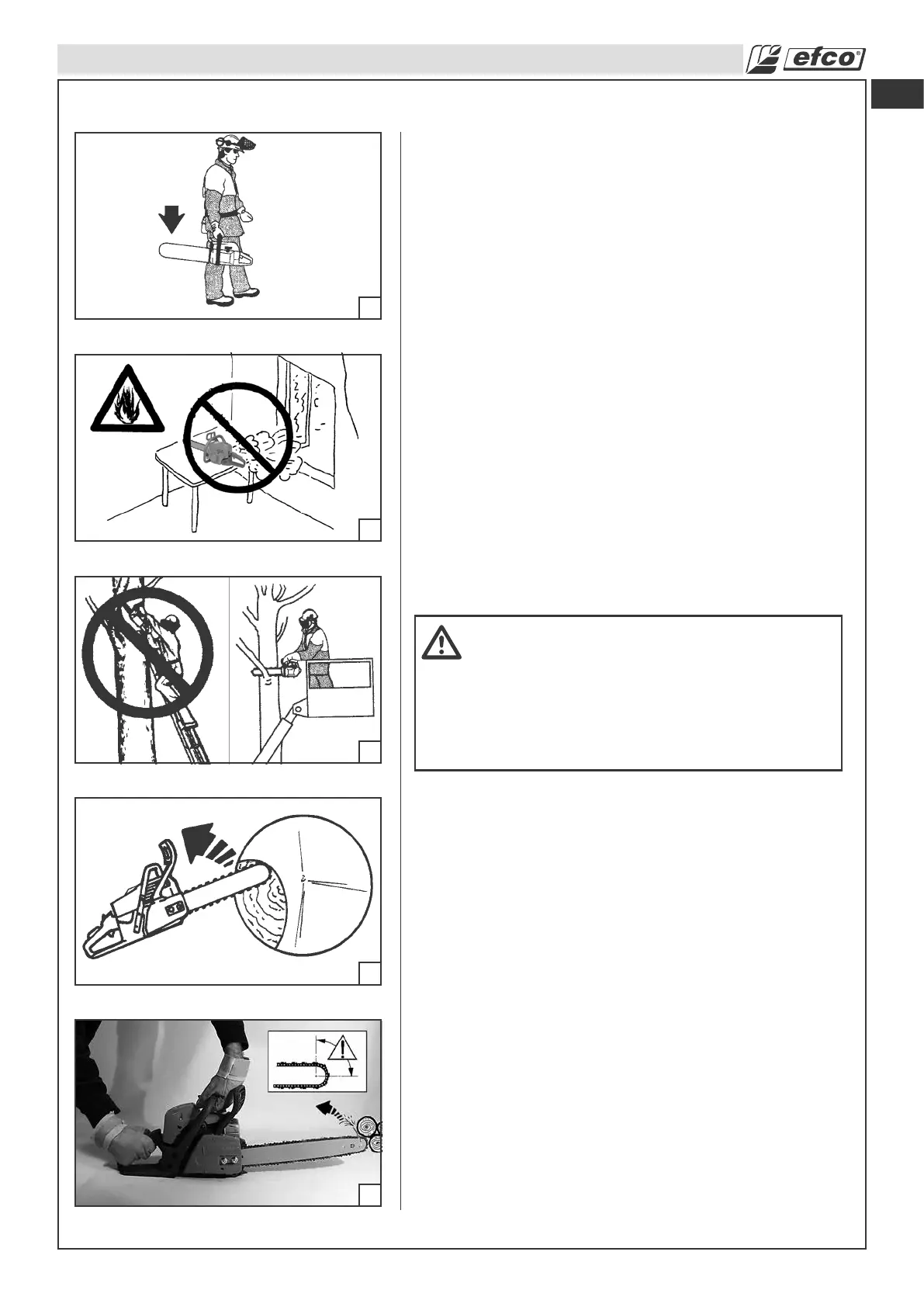 efco®