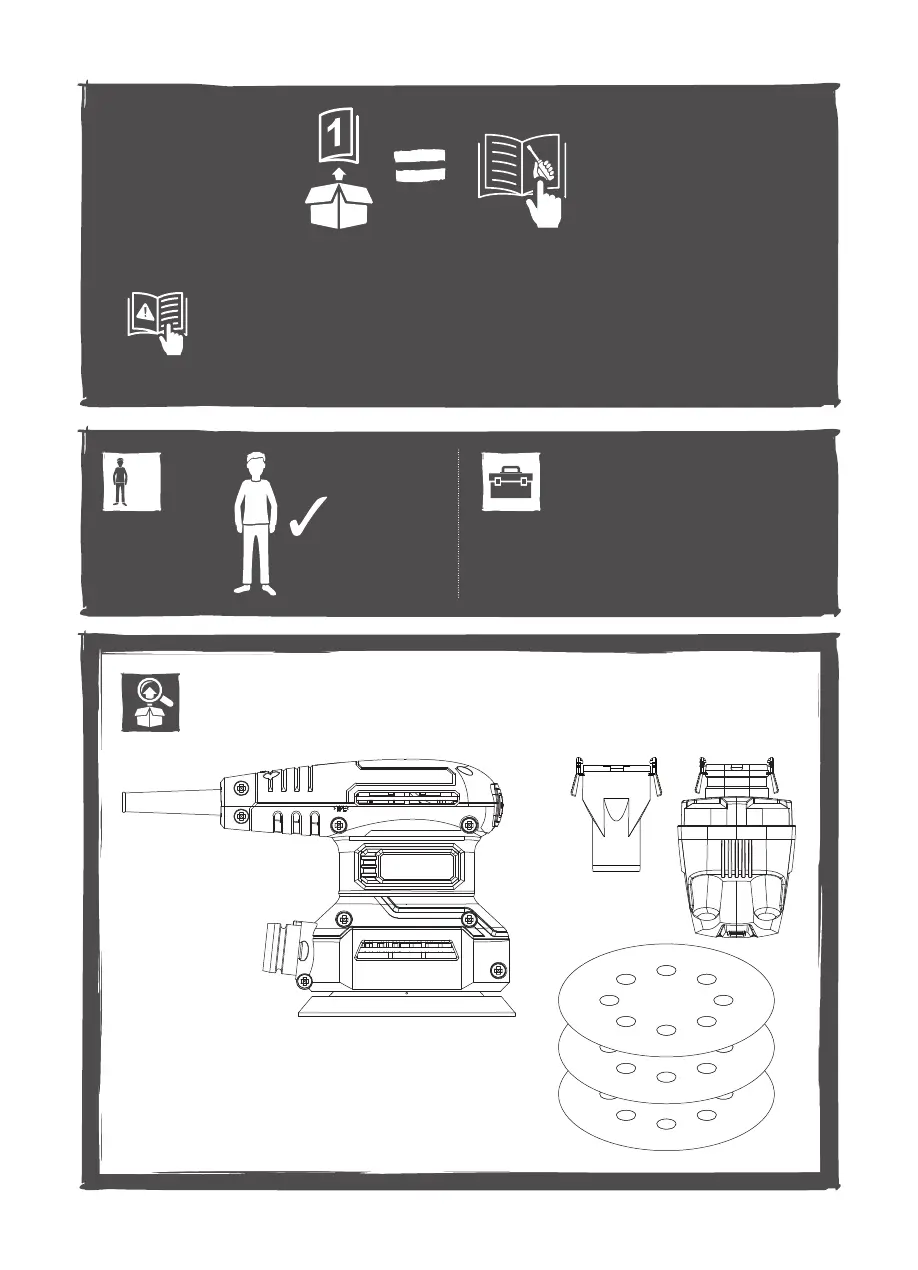 1