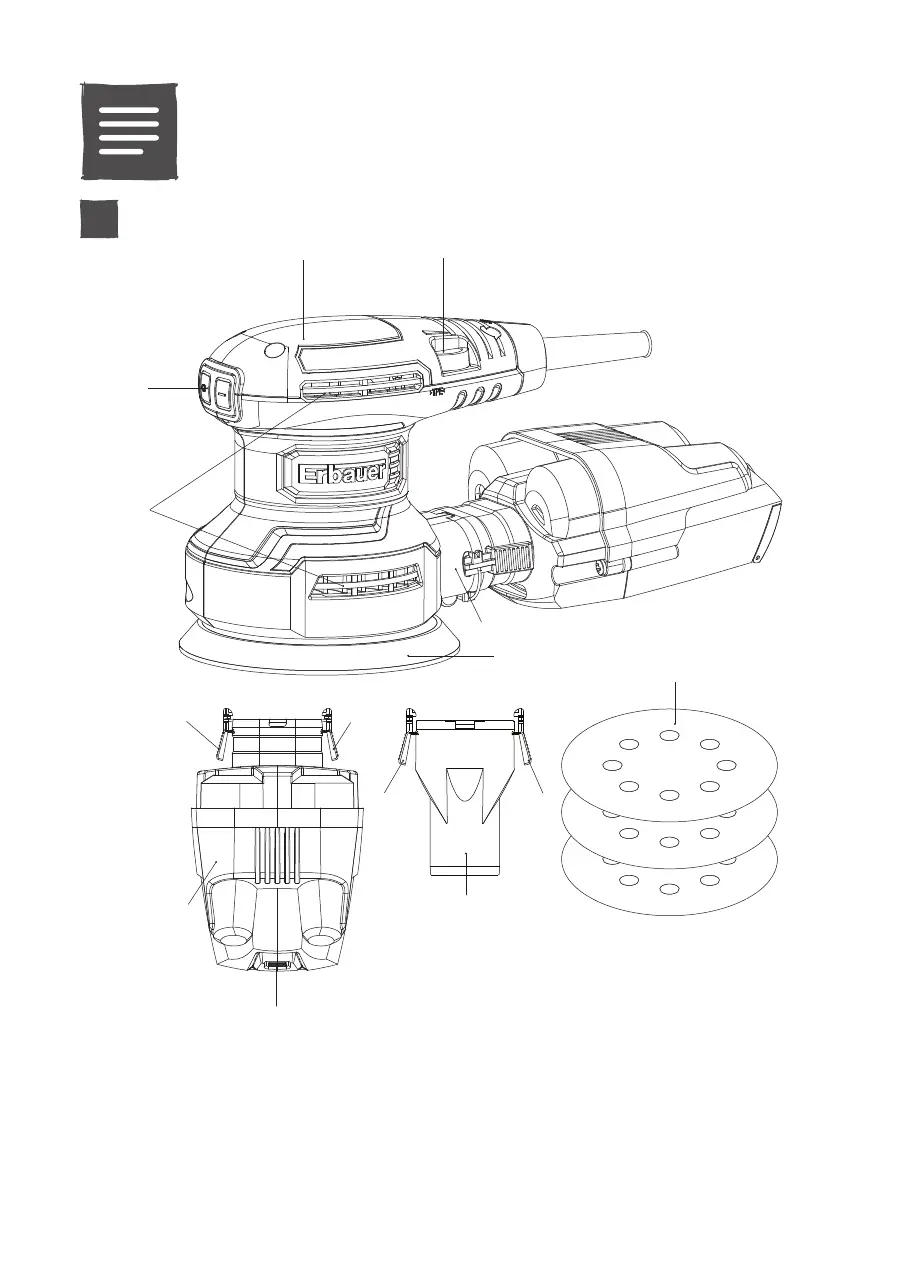 Erbauer