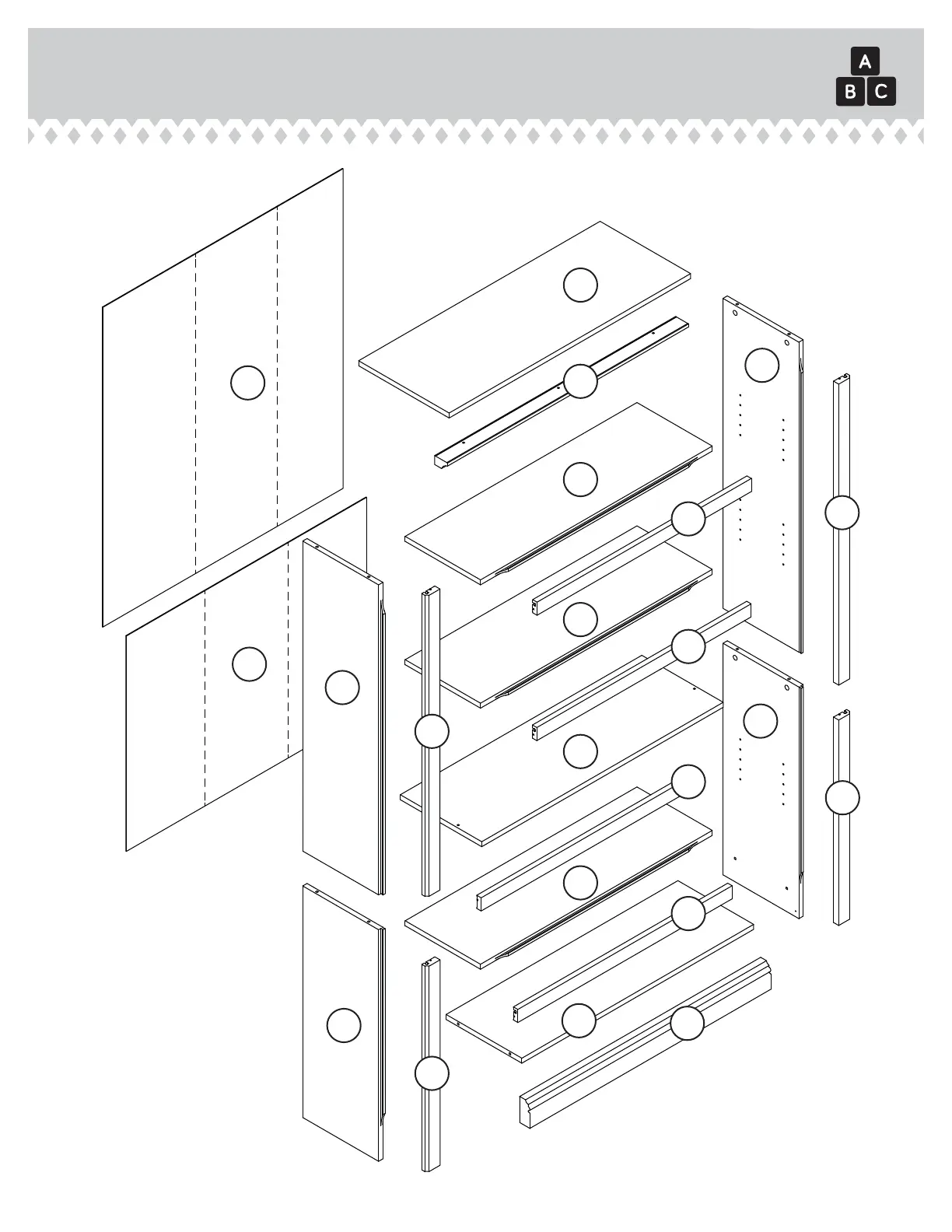 A
B C