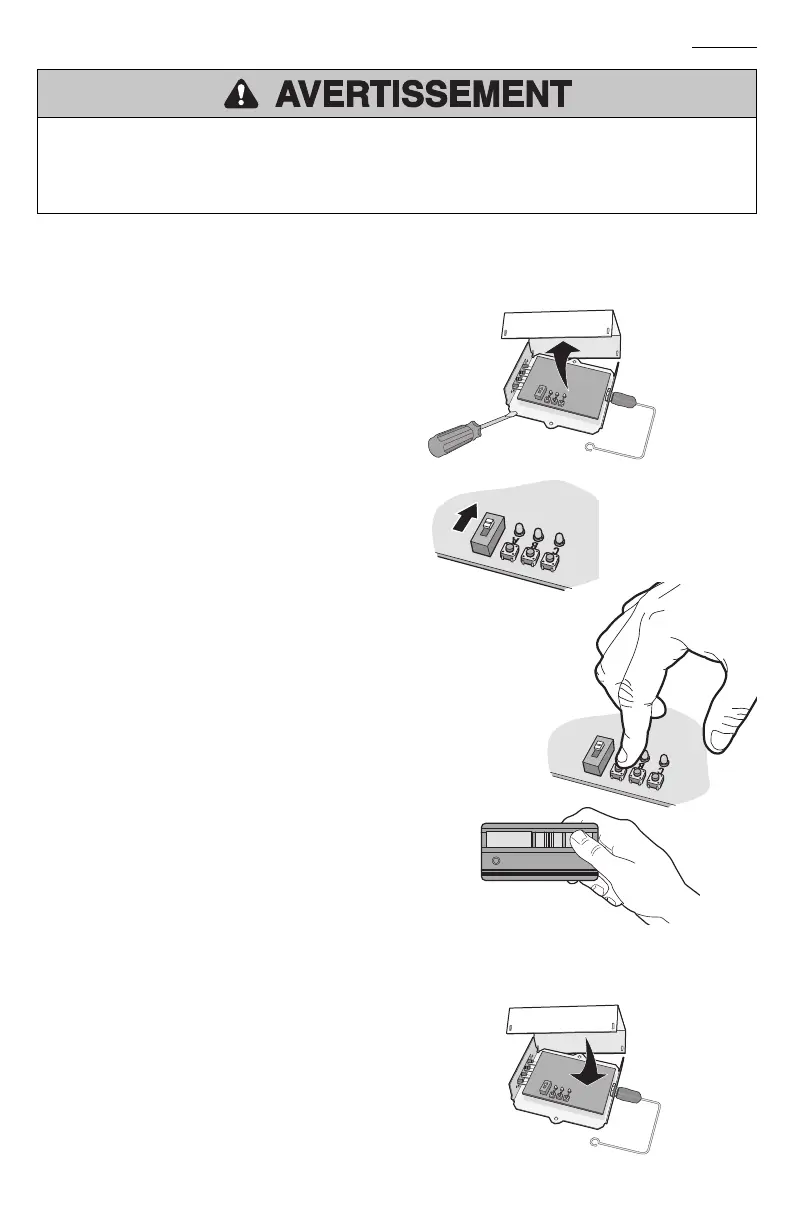 AVERTISSEMENT