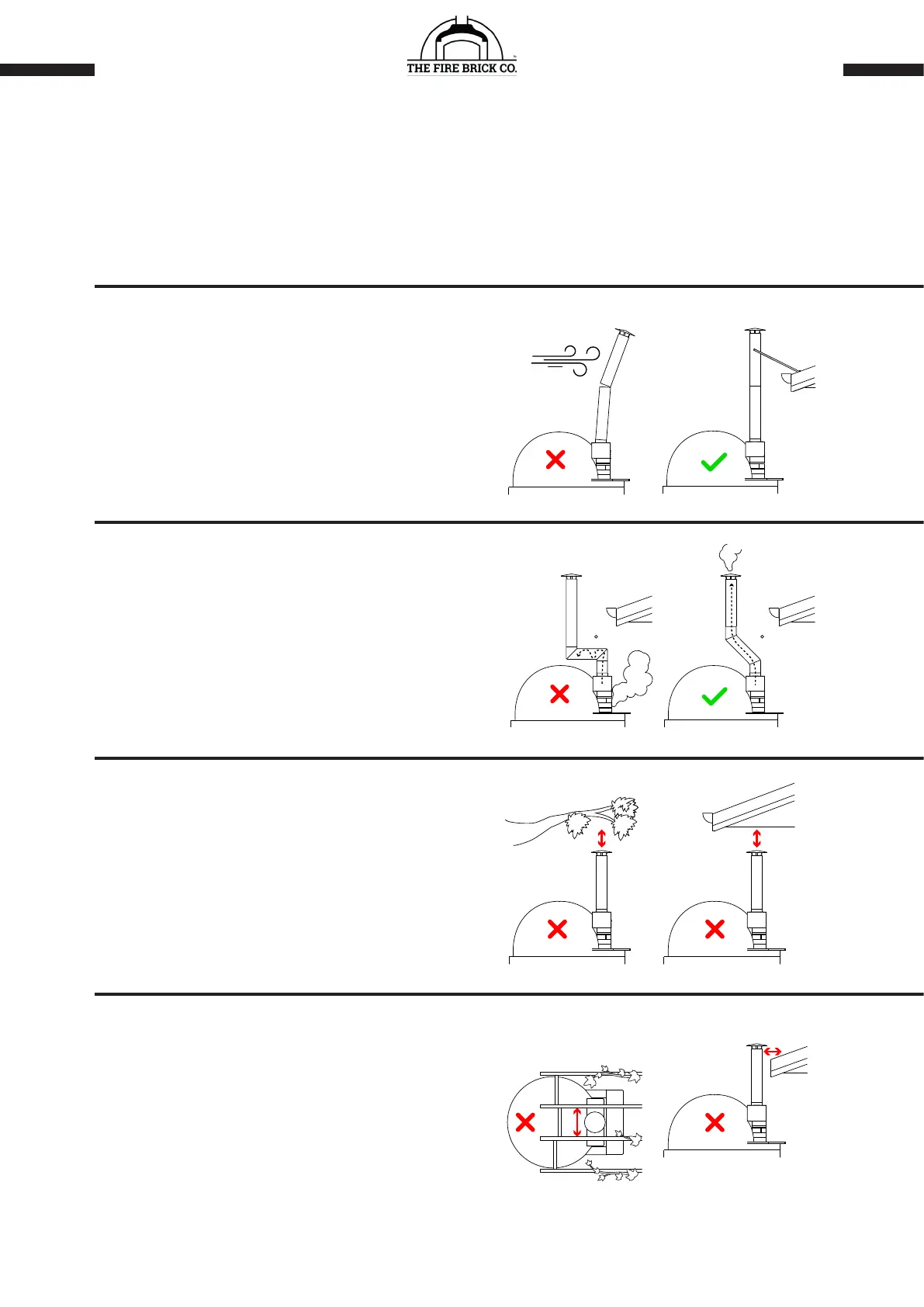 THE FIRE BRICK CO.