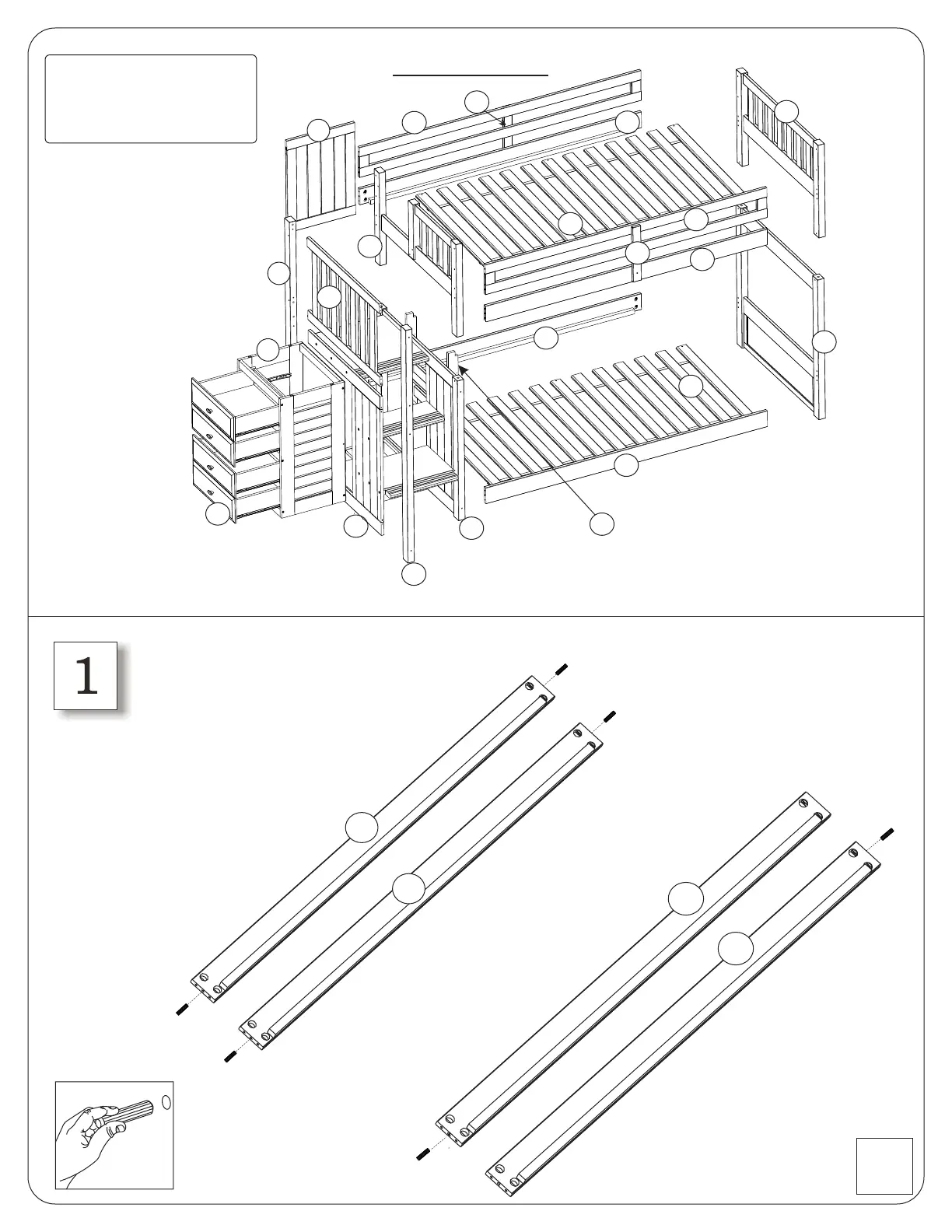 1