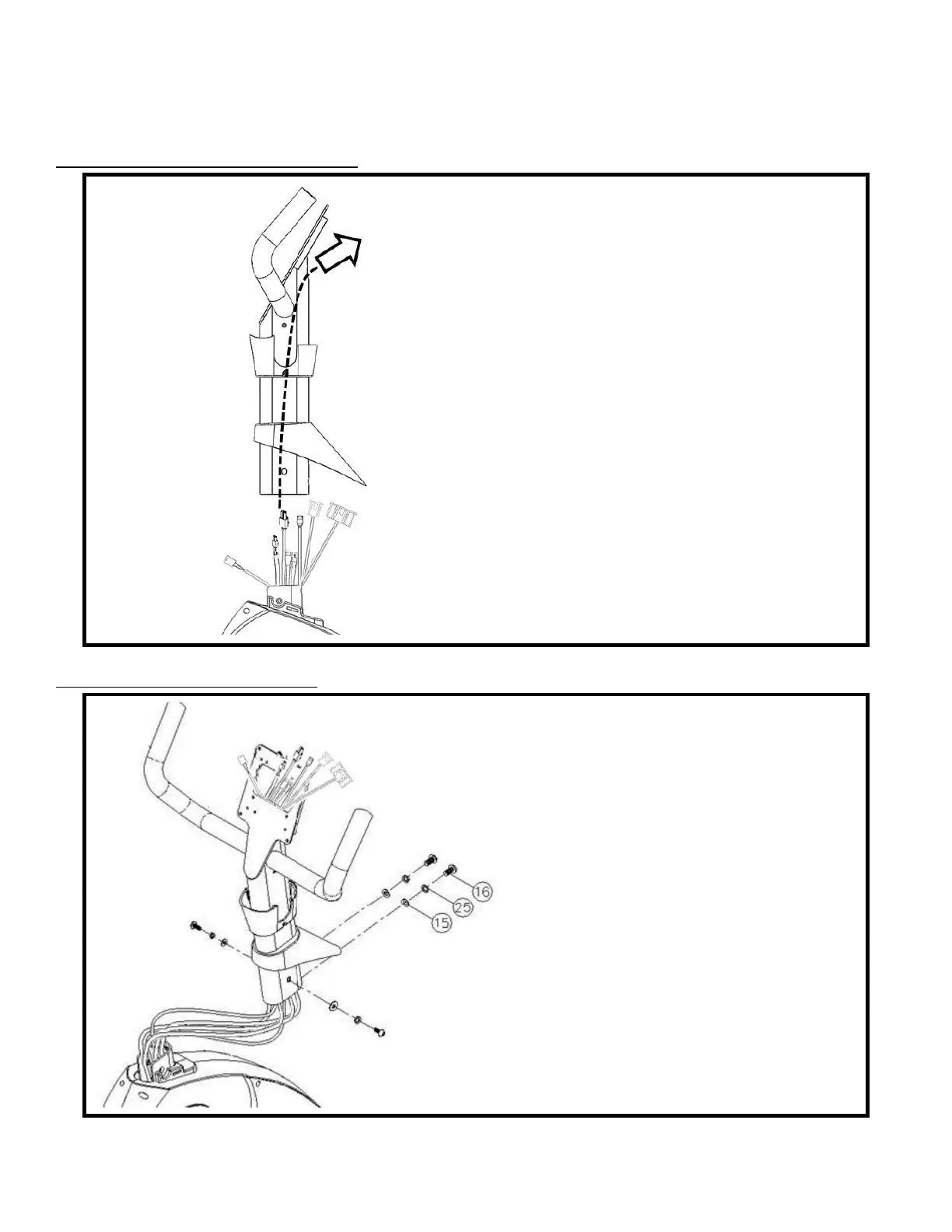 16

25

15