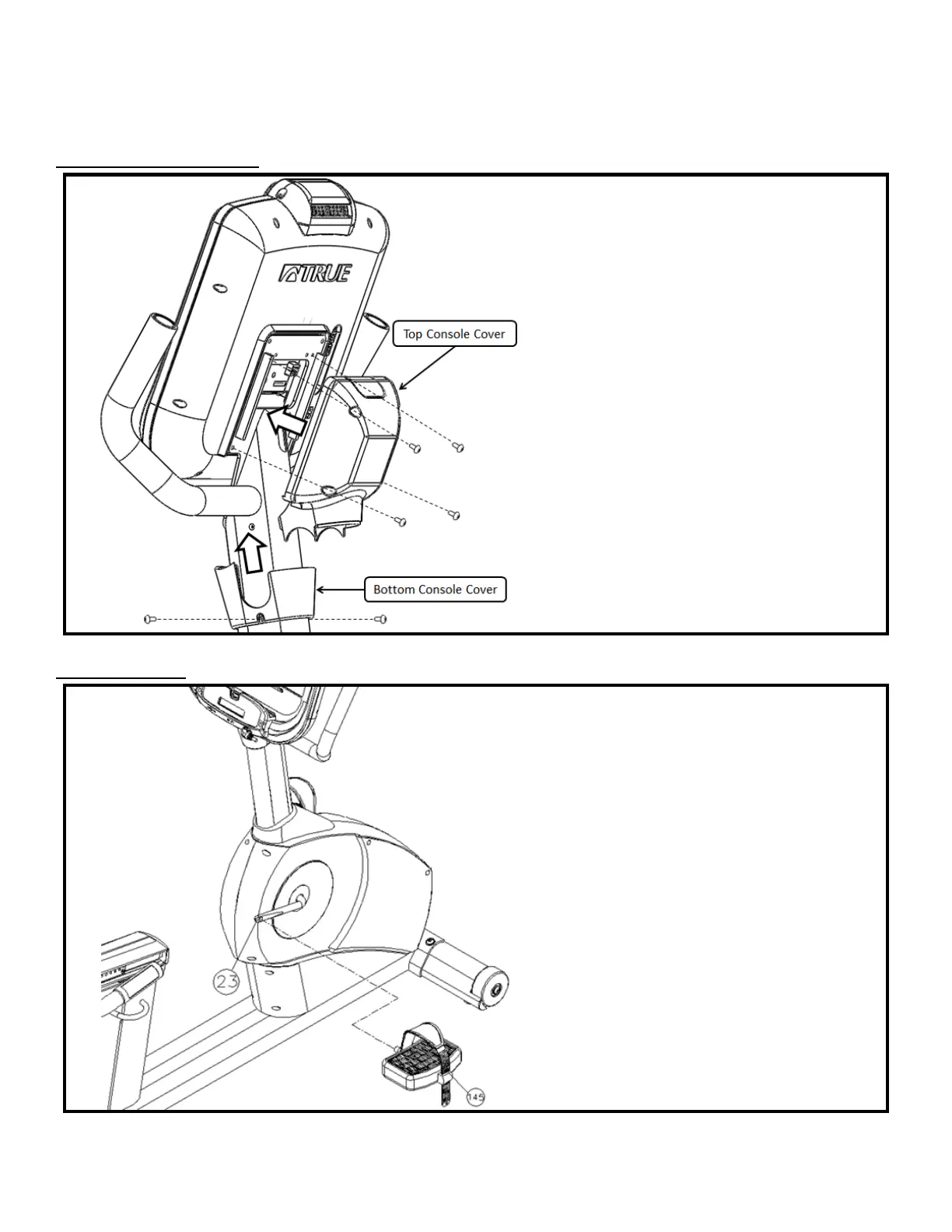 TRUE

Top Console Cover

Bottom Console Cover

23

145