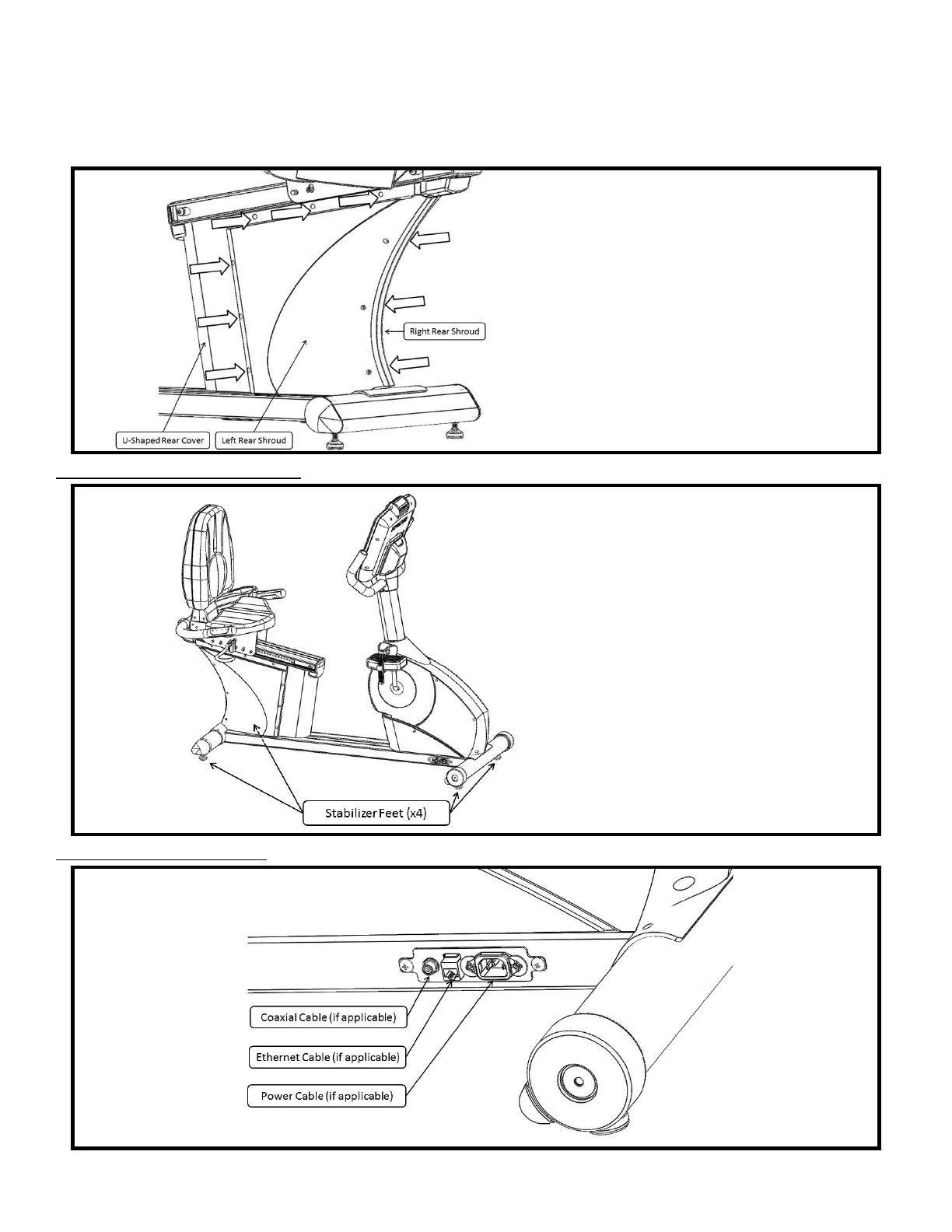 Right Rear Shroud

U-Shaped Rear Cover

Left Rear Shroud

Stabilizer Feet (x4)

Coaxial Cable (if applicable)

Ethernet Cable (if applicable)

Power Cable (if applicable)