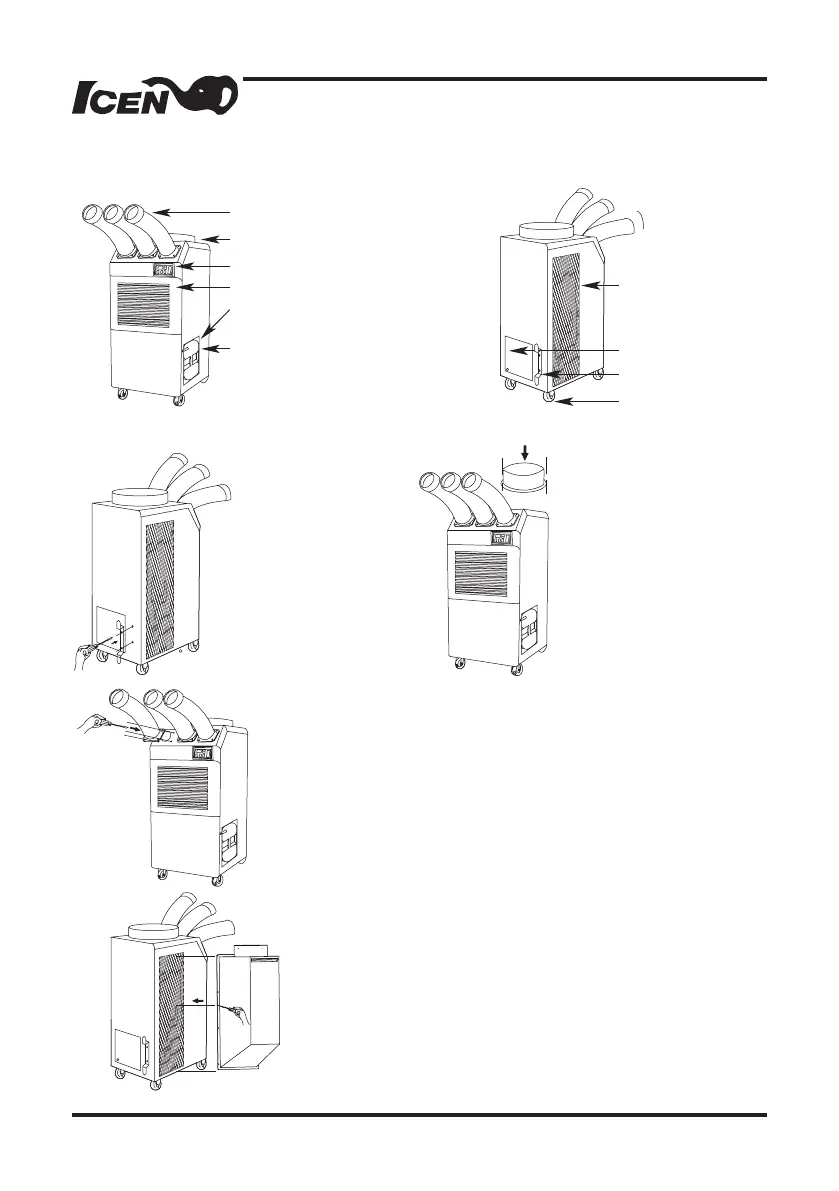 ICEN