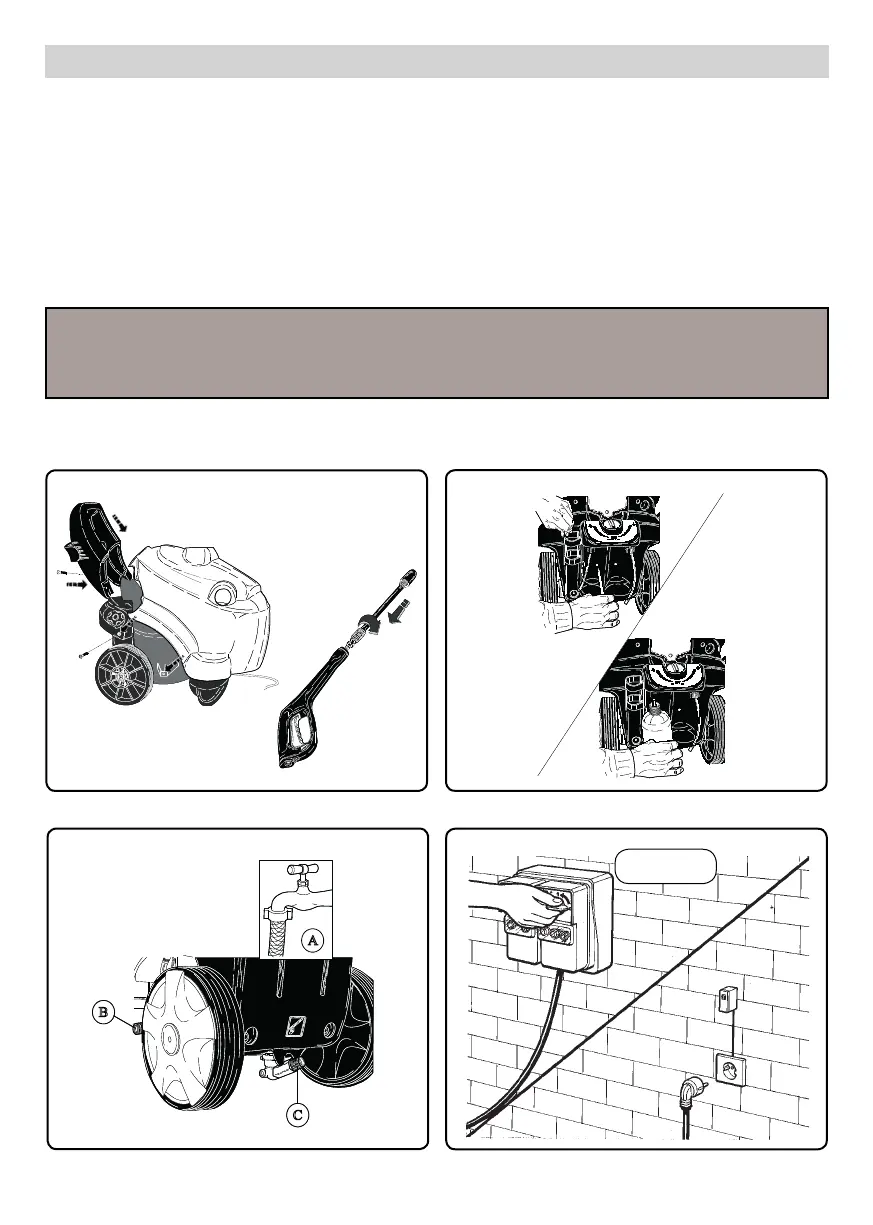 A

B

C