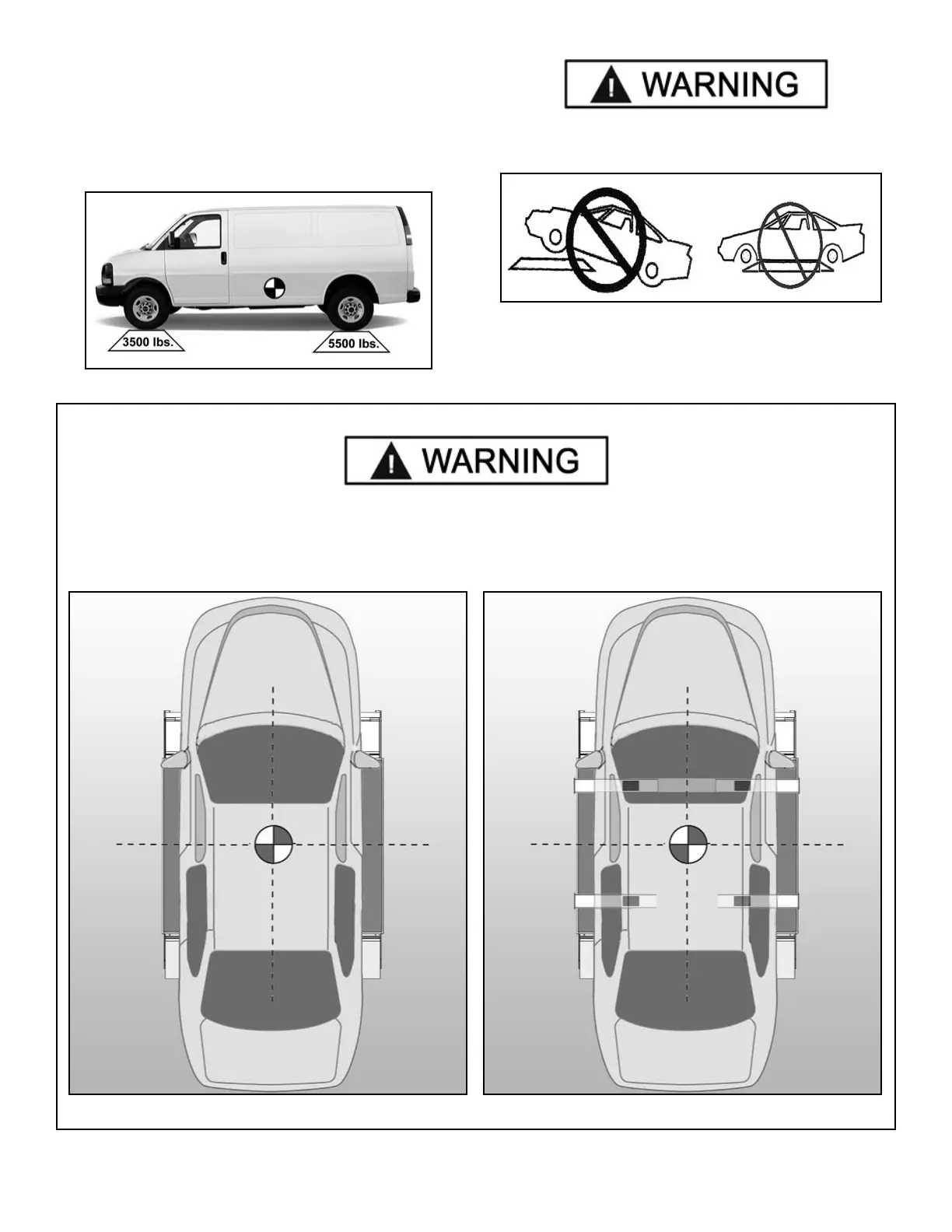 WARNING

3500 lbs.

5500 lbs.

WARNING