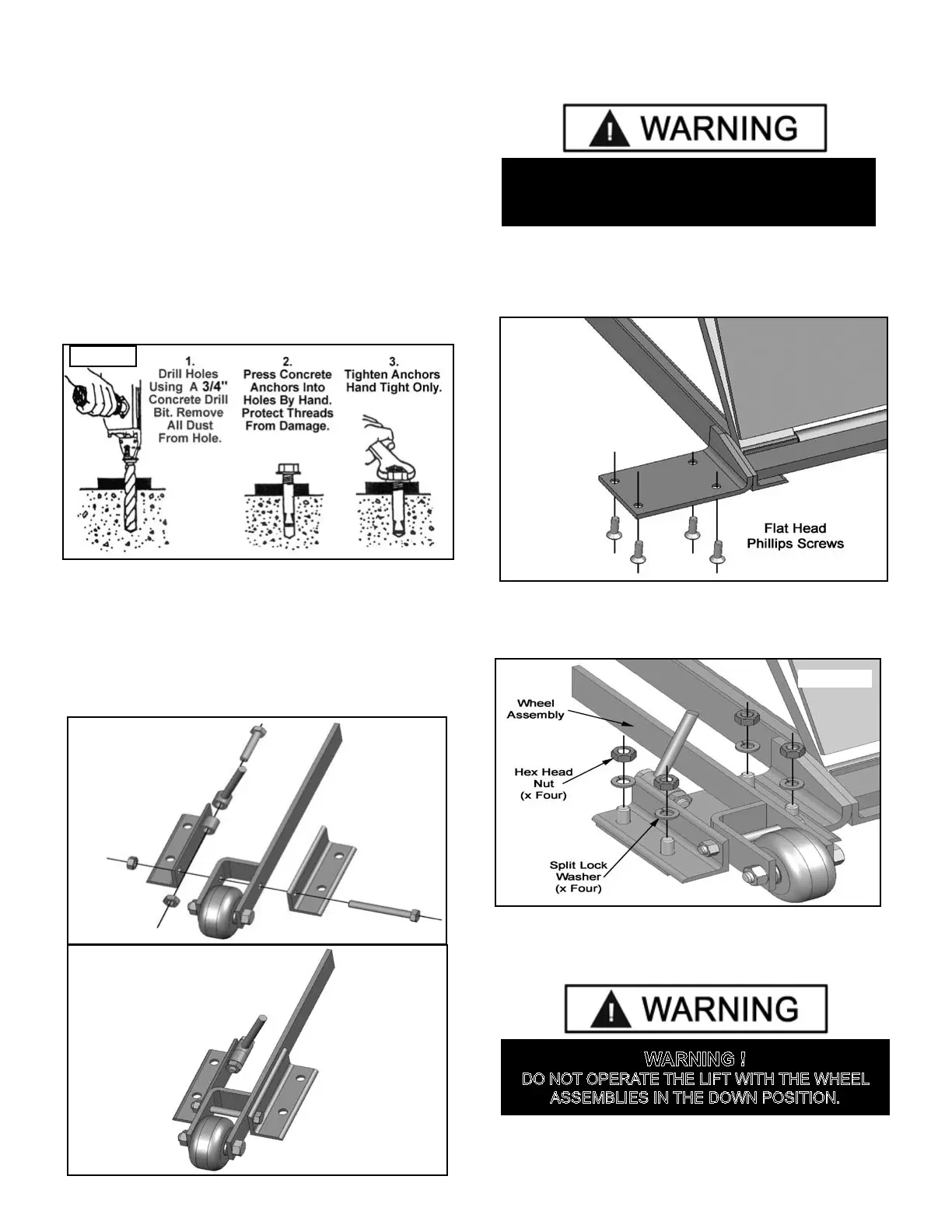 1.
Drill Holes
Using A 3/4"
Concrete Drill
Bit. Remove
All Dust
From Hole.

2.
Press Concrete
Anchors Into
Holes By Hand.
Protect Threads
From Damage.

3.
Tighten Anchors
Hand Tight Only.

WARNING

Flat Head
Phillips Screws

Wheel
Assembly

Hex Head
Nut
(x Four)

Split Lock
Washer
(x Four)

WARNING

WARNING !
DO NOT OPERATE THE LIFT WITH THE WHEEL
ASSEMBLIES IN THE DOWN POSITION.