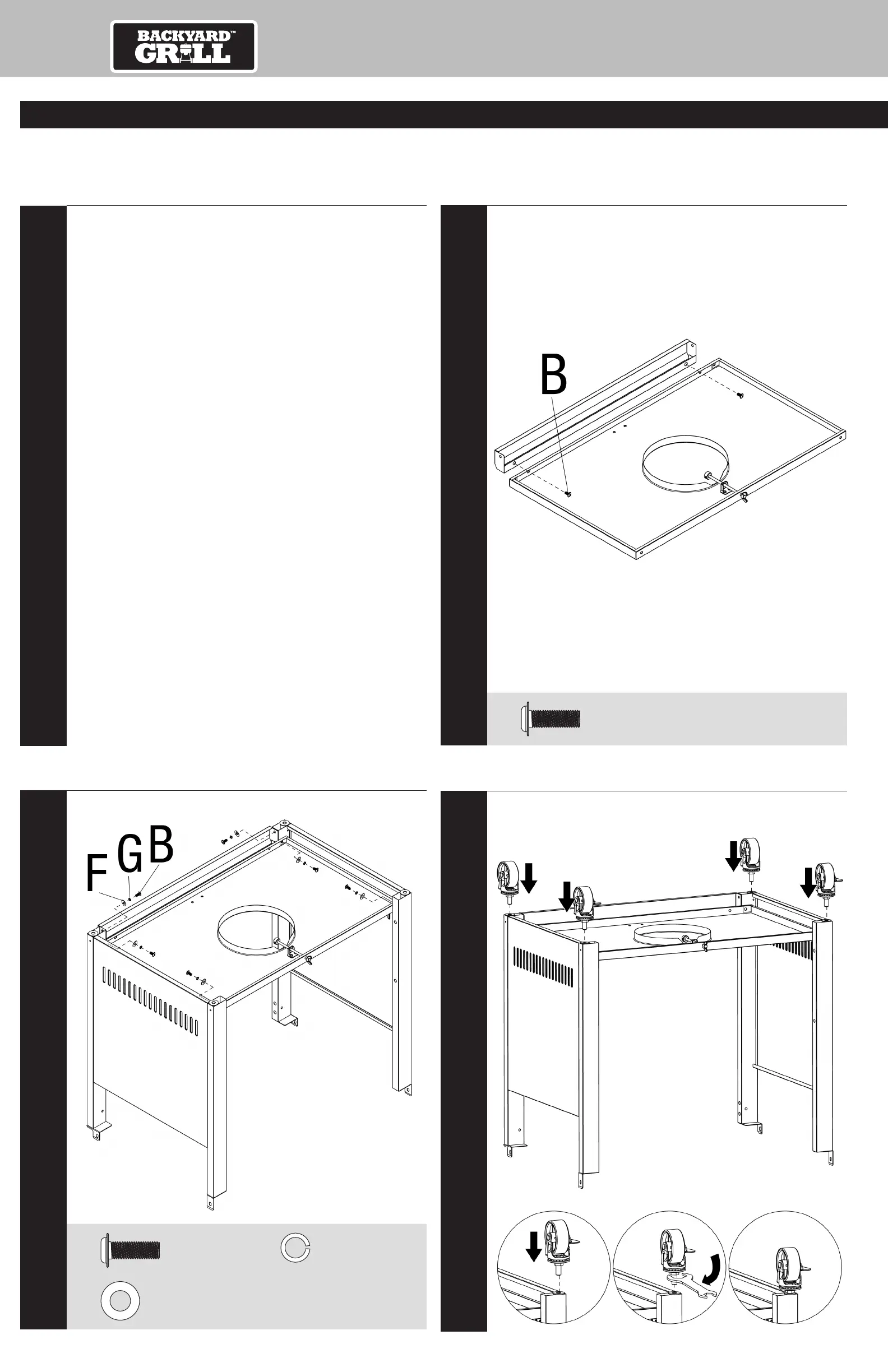 BACKYARD™ GRILL

B

F G B