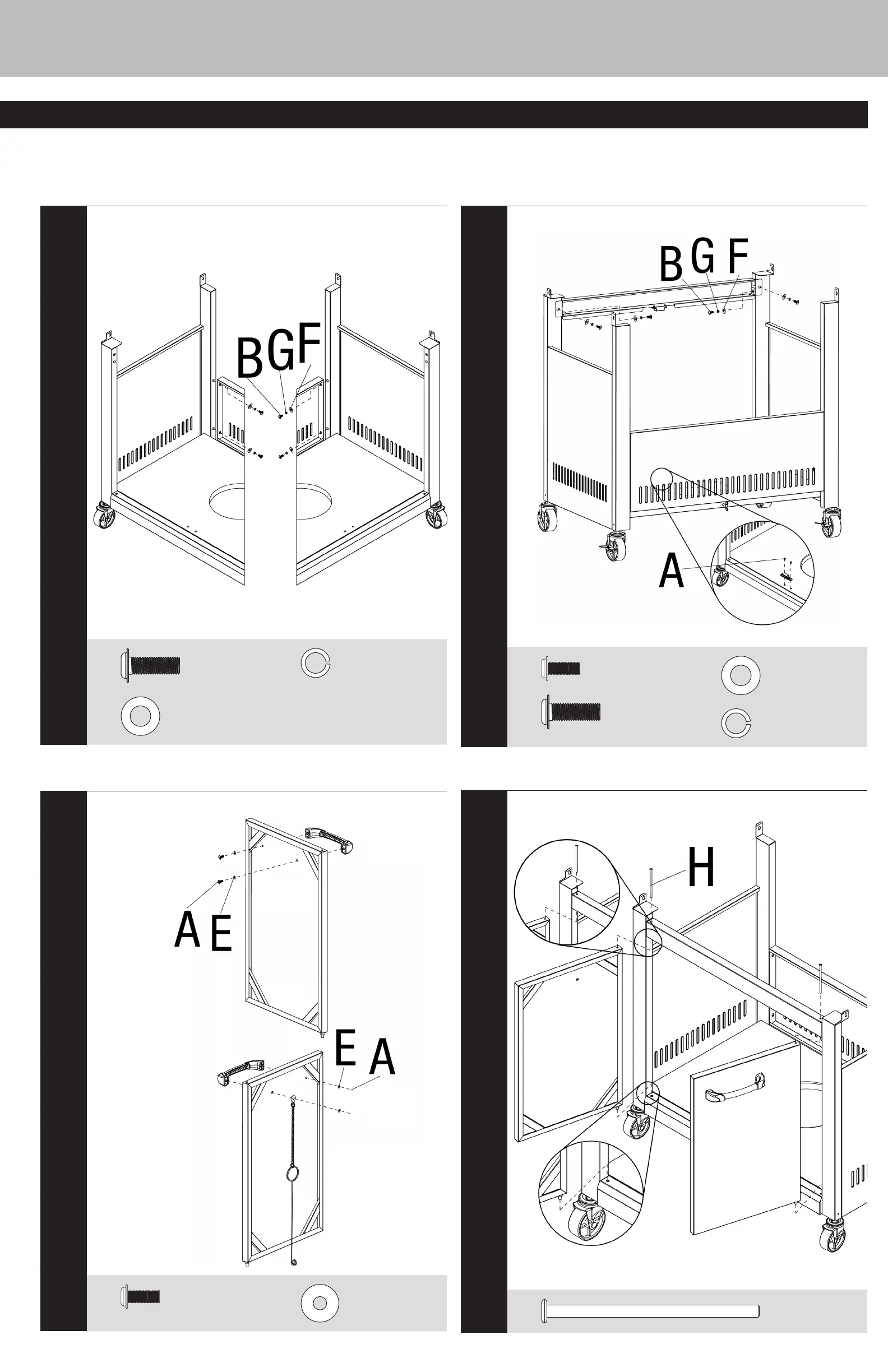 B G F

B G F

A

A E

E A

H