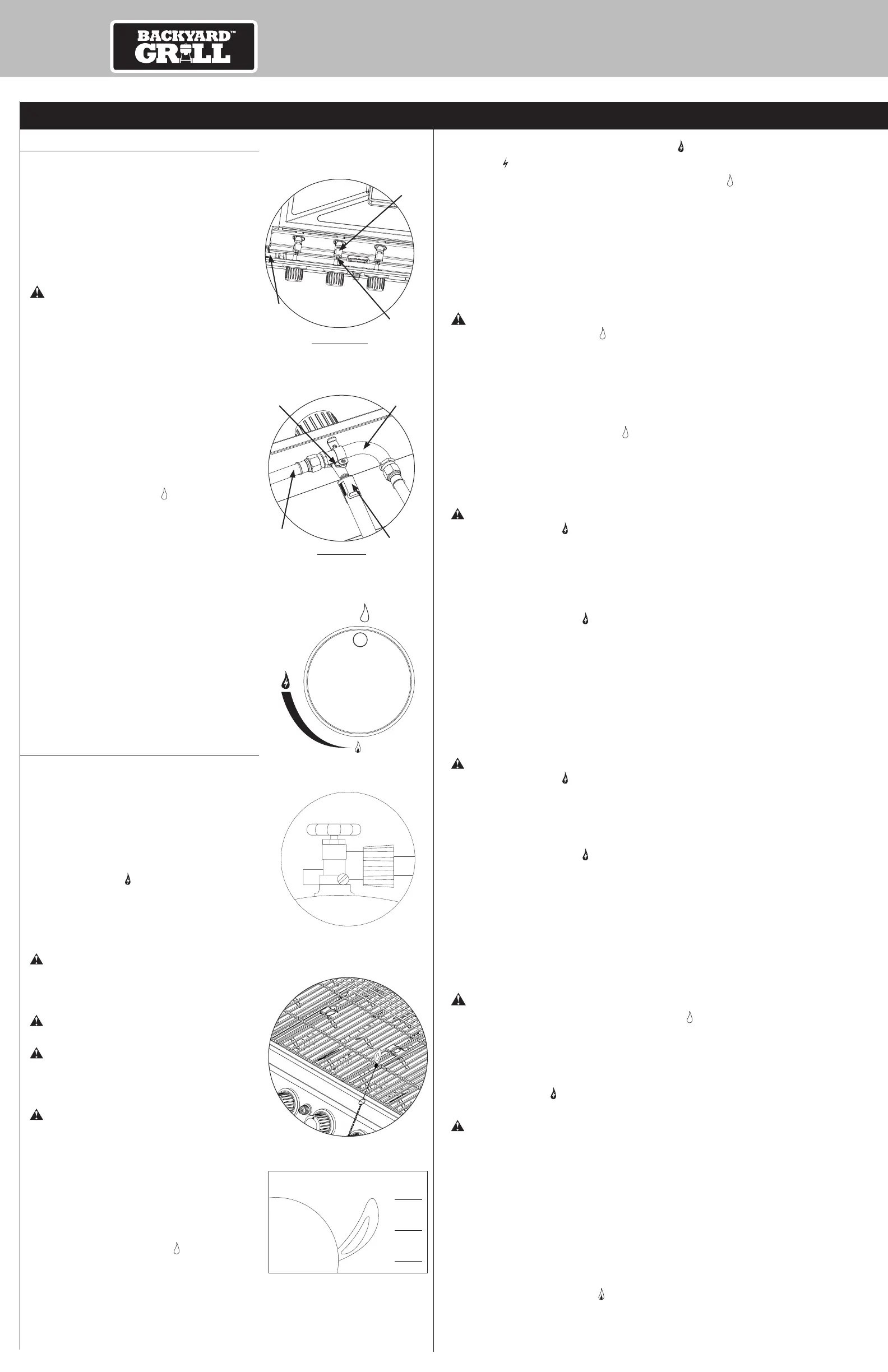 BACKYARD™ GRILL