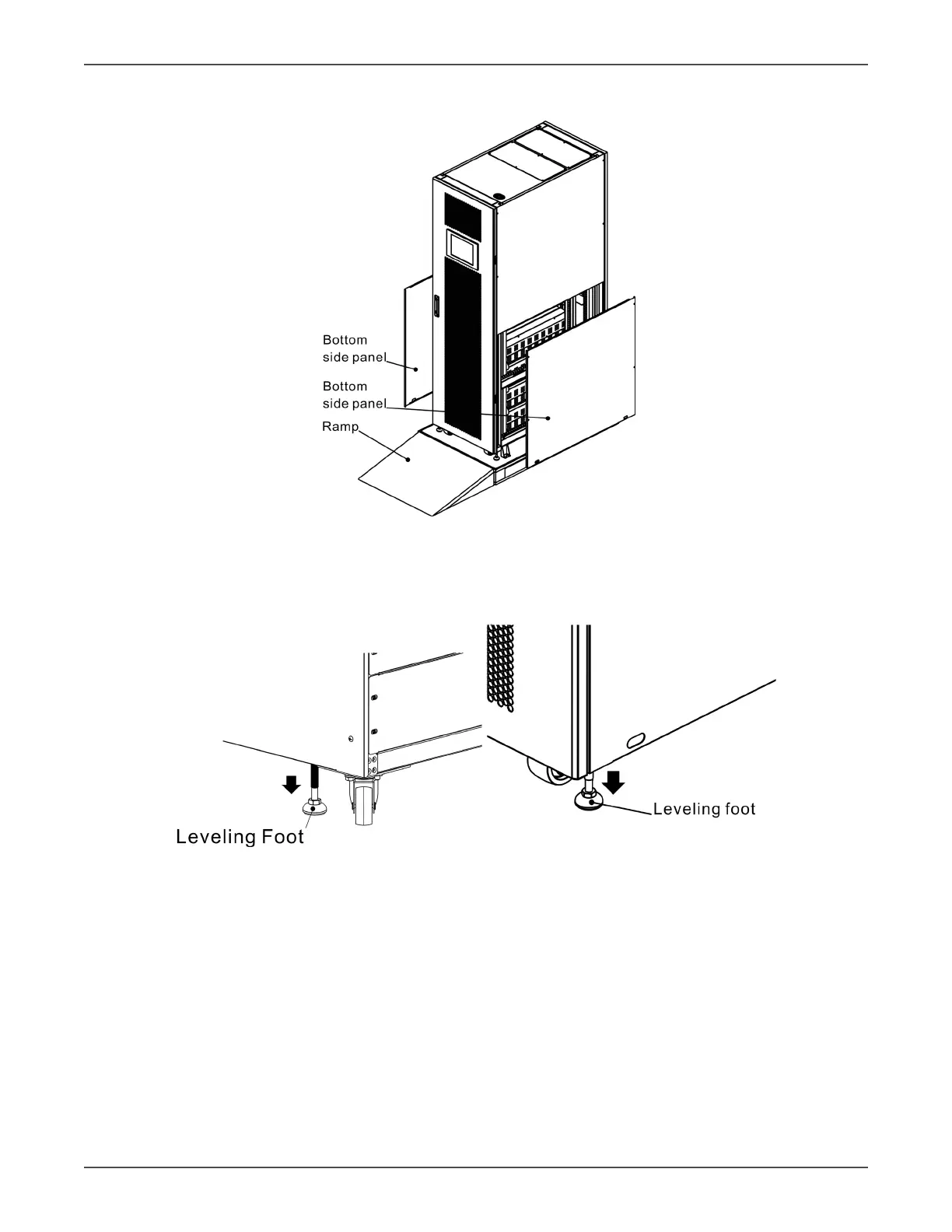 Bottom side panel

Bottom side panel

Ramp

Leveling Foot

Leveling foot