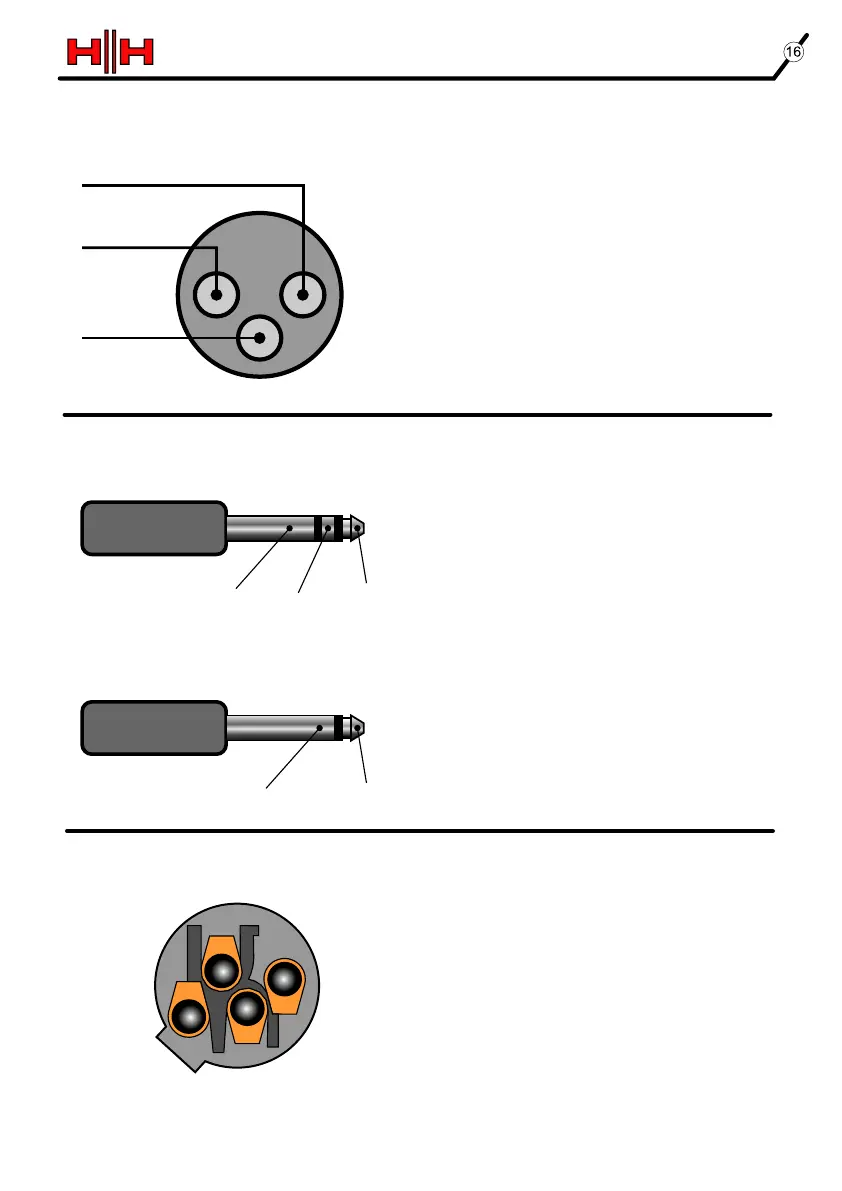 H|H

16